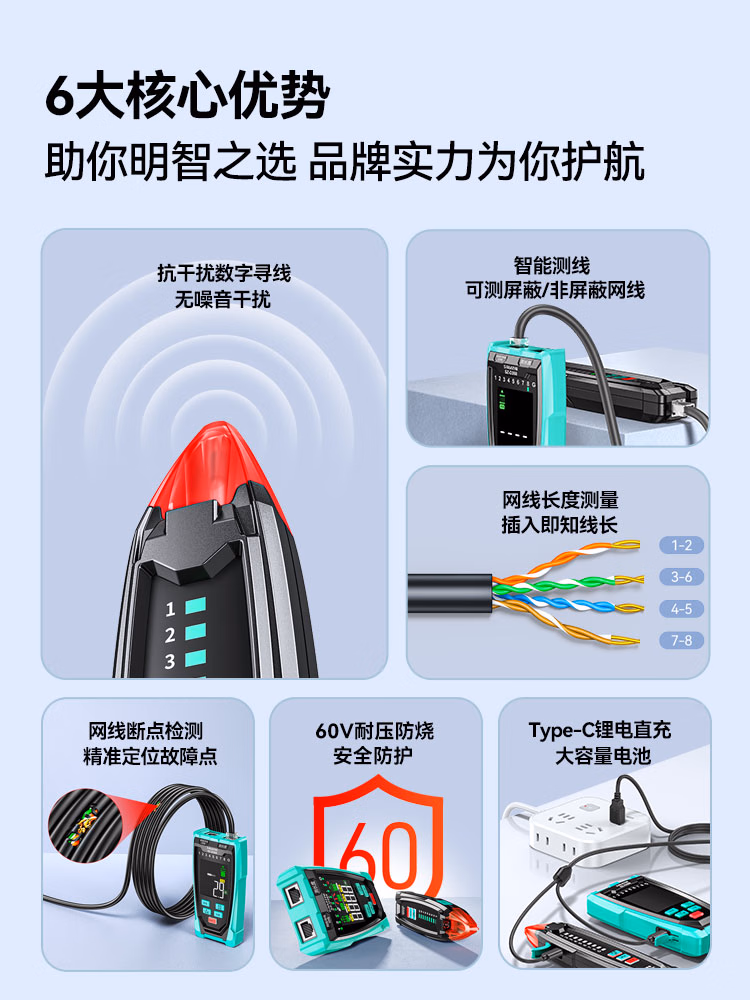 6大核心优势
助你明智之选 品牌实力为你护航

抗干扰数字寻线
无噪音干扰

1
2
3

智能测线
可测屏蔽/非屏蔽网线

网线长度测量
插入即知线长

1-2
3-6
4-5
7-8

网线断点检测
精准定位故障点

60V耐压防烧
安全防护

60

Type-C锂电直充
大容量电池