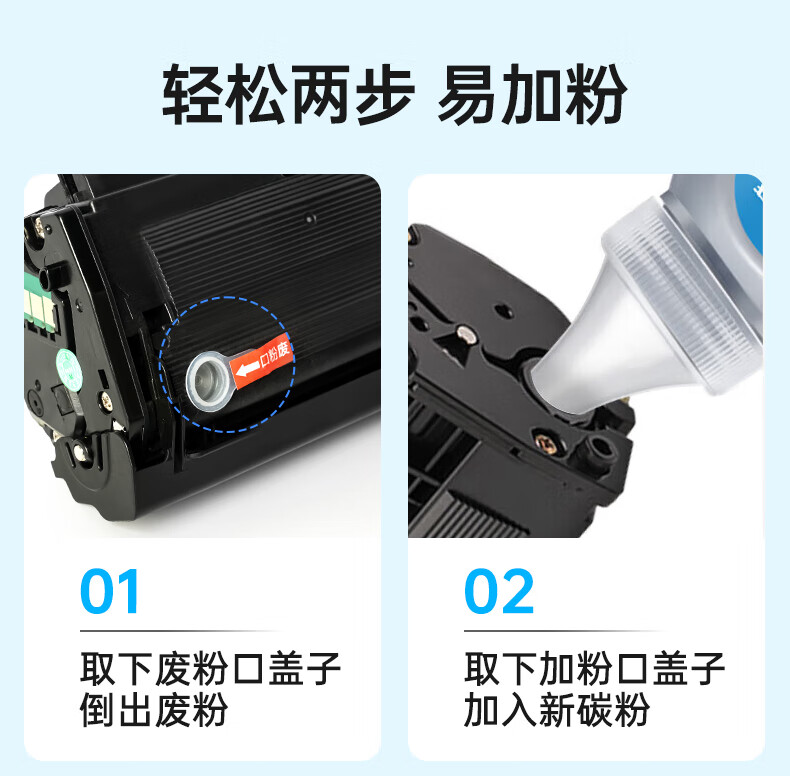 轻松两步 易加粉

口粉废

01

取下废粉口盖子
倒出废粉

02

取下加粉口盖子
加入新碳粉