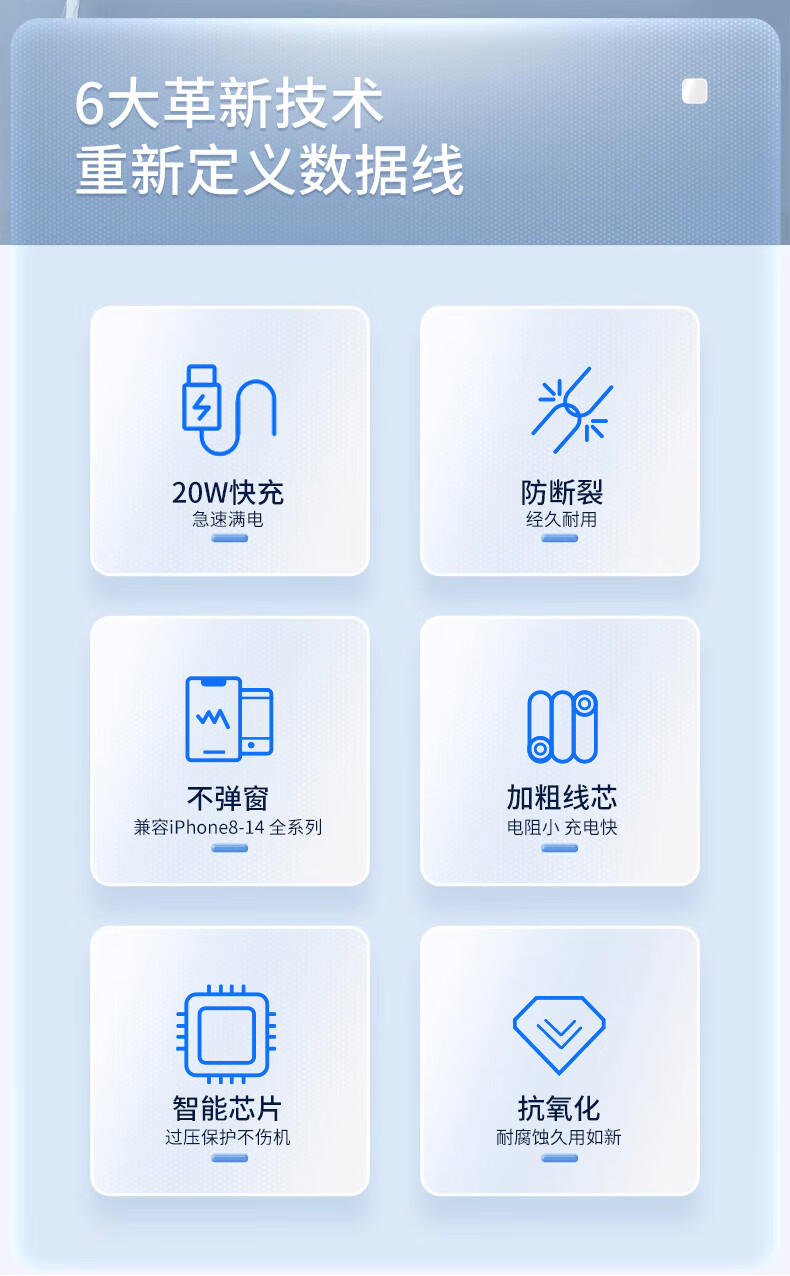 6大革新技术
重新定义数据线

20W快充
急速满电

防断裂
经久耐用

不弹窗
兼容iPhone8-14 全系列

加粗线芯
电阻小 充电快

智能芯片
过压保护不伤机

抗氧化
耐腐蚀久用如新