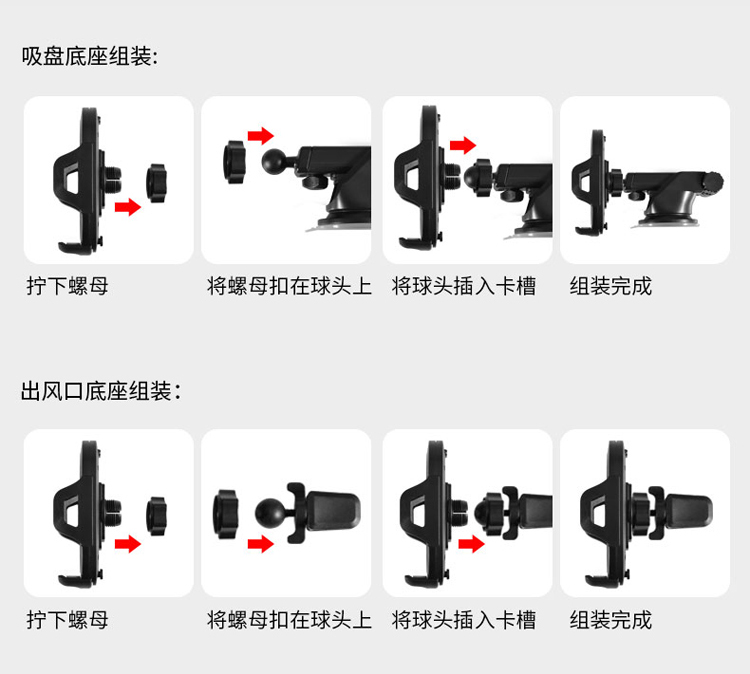 吸盘底座组装:

拧下螺母

将螺母扣在球头上

将球头插入卡槽

组装完成

出风口底座组装:

拧下螺母

将螺母扣在球头上

将球头插入卡槽

组装完成