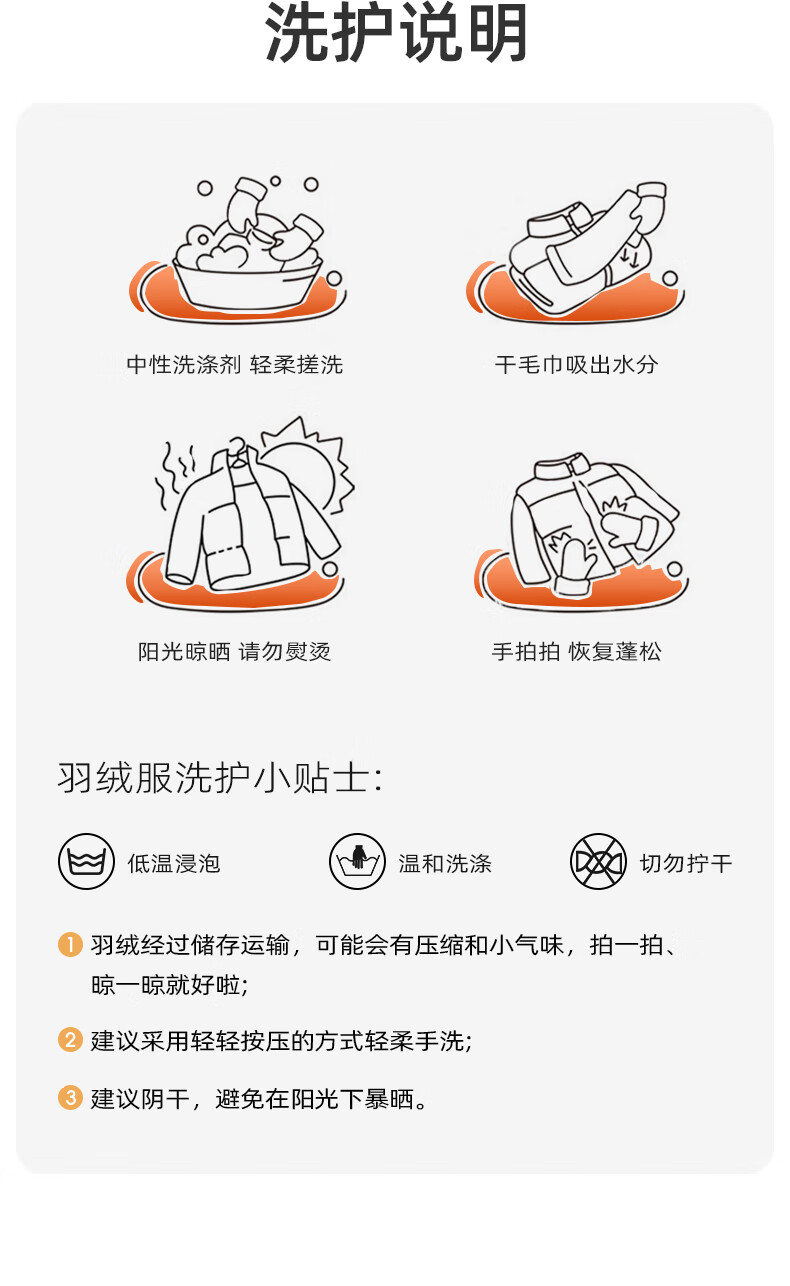 洗护说明

中性洗涤剂 轻柔搓洗

干毛巾吸出水分

阳光晾晒 请勿熨烫

手拍拍 恢复蓬松

羽绒服洗护小贴士:

低温浸泡

温和洗涤

切勿拧干

1 羽绒经过储存运输，可能会有压缩和小气味，拍一拍、晾一晾就好啦;

2 建议采用轻轻按压的方式轻柔手洗;

3 建议阴干，避免在阳光下暴晒。