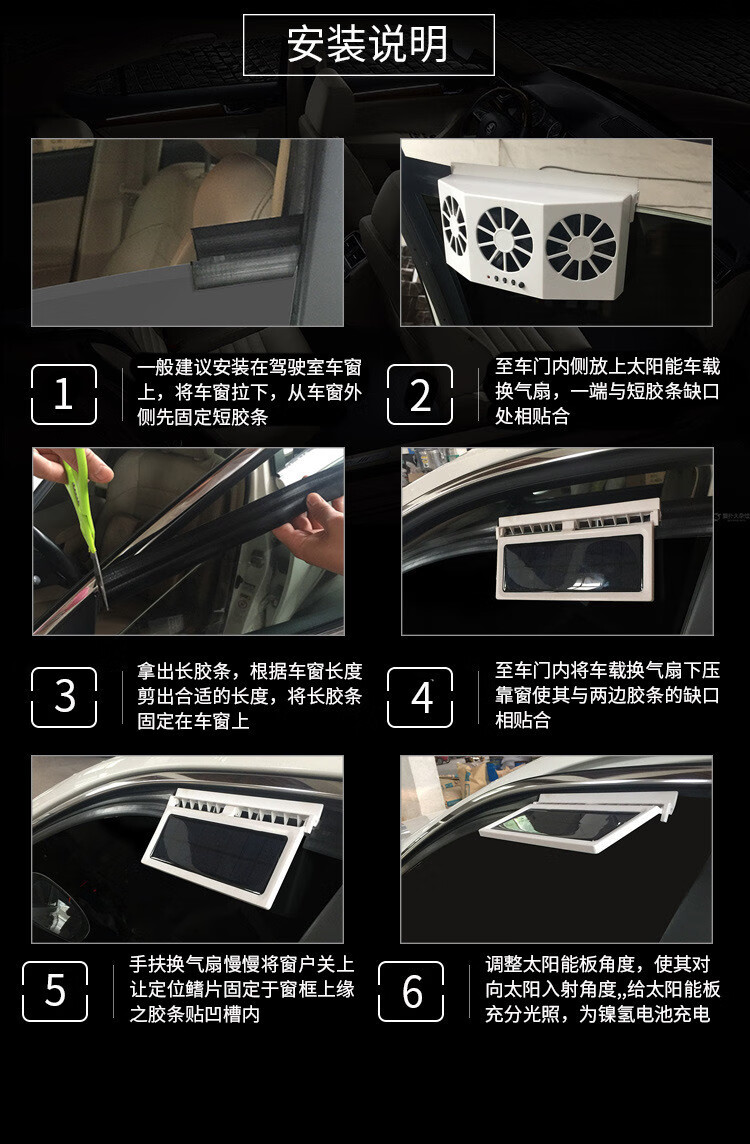 安装说明

1

一般建议安装在驾驶室车窗上，将车窗拉下，从车窗外侧先固定短胶条

2

至车门内侧放上太阳能车载换气扇，一端与短胶条缺口处相贴合

3

拿出长胶条，根据车窗长度剪出合适的长度，将长胶条固定在车窗上

4

至车门内将车载换气扇下压靠窗使其与两边胶条的缺口相贴合

5

手扶换气扇慢慢将窗户关上让定位鳍片固定于窗框上缘之胶条贴凹槽内

6

调整太阳能板角度，使其对向太阳入射角度,,给太阳能板充分光照，为镍氢电池充电