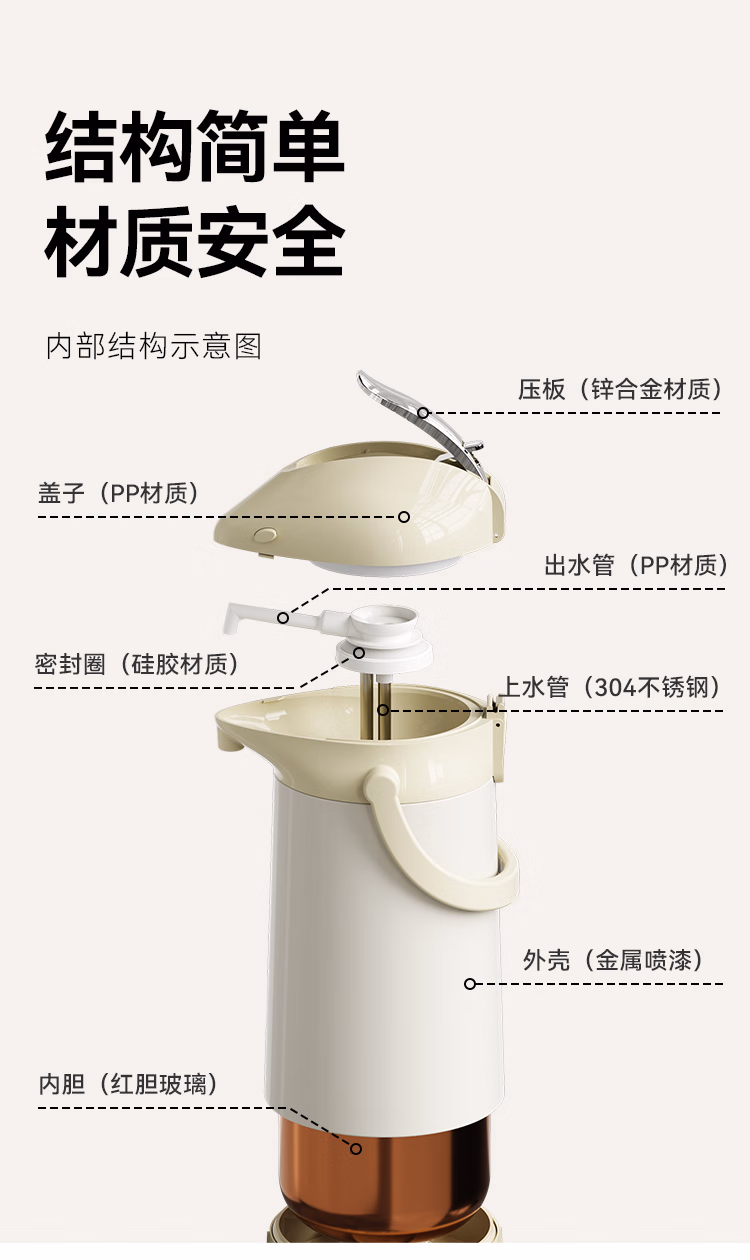 结构简单
材质安全

内部结构示意图

压板（锌合金材质）

盖子（PP材质）

出水管（PP材质）

密封圈（硅胶材质）

上水管（304不锈钢）

外壳（金属喷漆）

内胆（红胆玻璃）