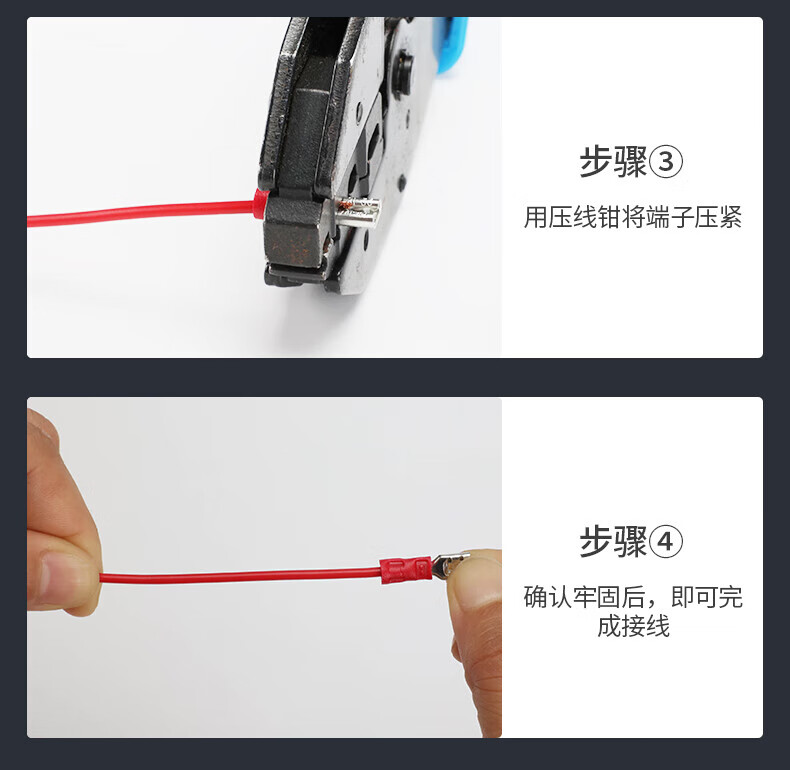 步骤③

用压线钳将端子压紧

步骤④

确认牢固后，即可完成接线