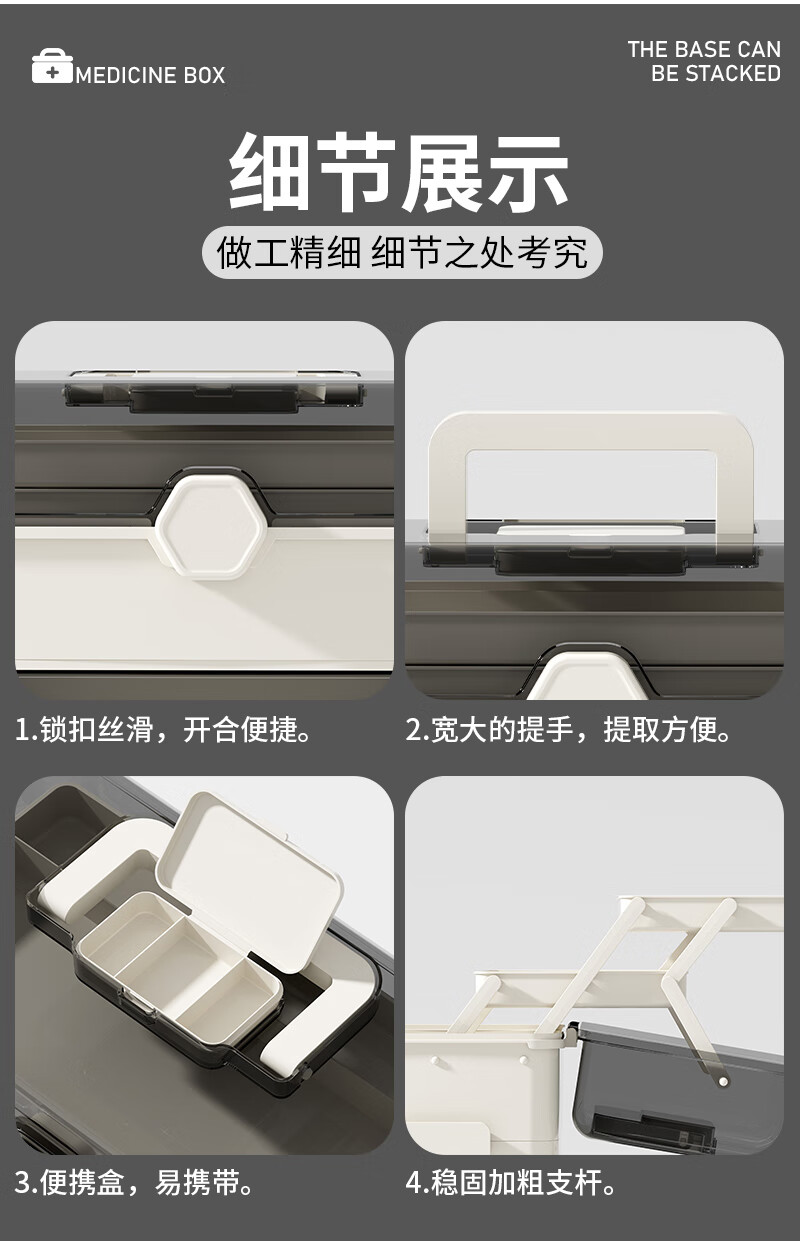 MEDICINE BOX

THE BASE CAN BE STACKED

细节展示

做工精细 细节之处考究

1.锁扣丝滑，开合便捷。

2.宽大的提手，提取方便。

3.便携盒，易携带。

4.稳固加粗支杆。