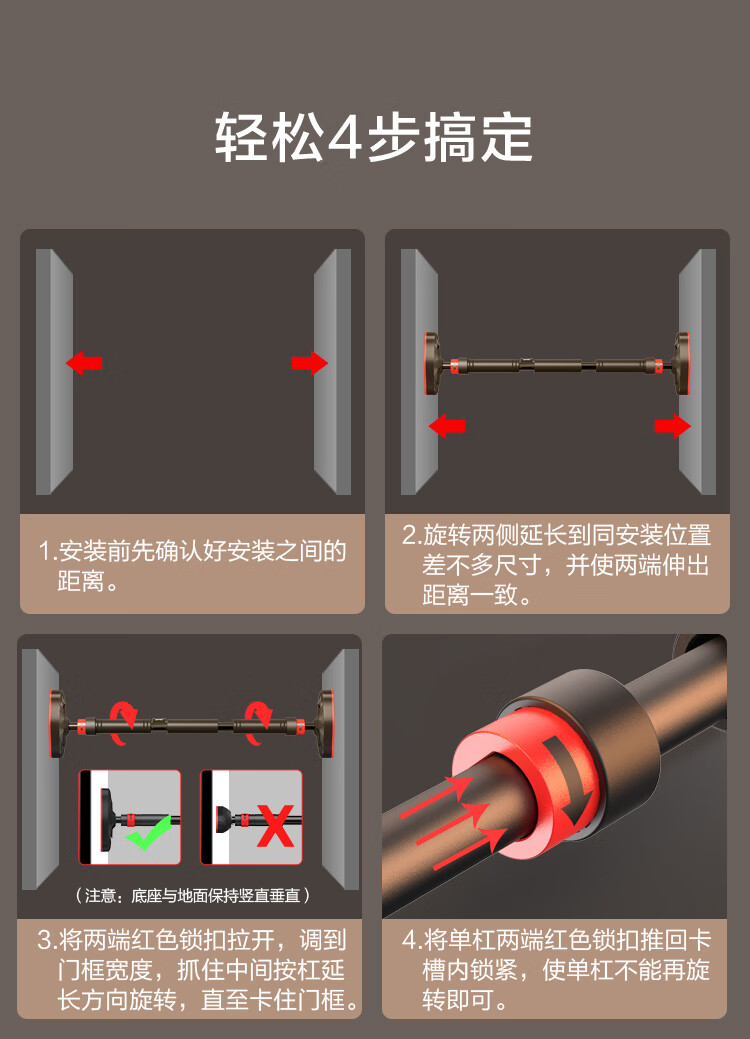 轻松4步搞定

1.安装前先确认好安装之间的距离。

2.旋转两侧延长到同安装位置差不多尺寸，并使两端伸出距离一致。

（注意：底座与地面保持竖直垂直）

3.将两端红色锁扣拉开，调到门框宽度，抓住中间按杠延长方向旋转，直至卡住门框。

4.将单杠两端红色锁扣推回卡槽内锁紧，使单杠不能再旋转即可。