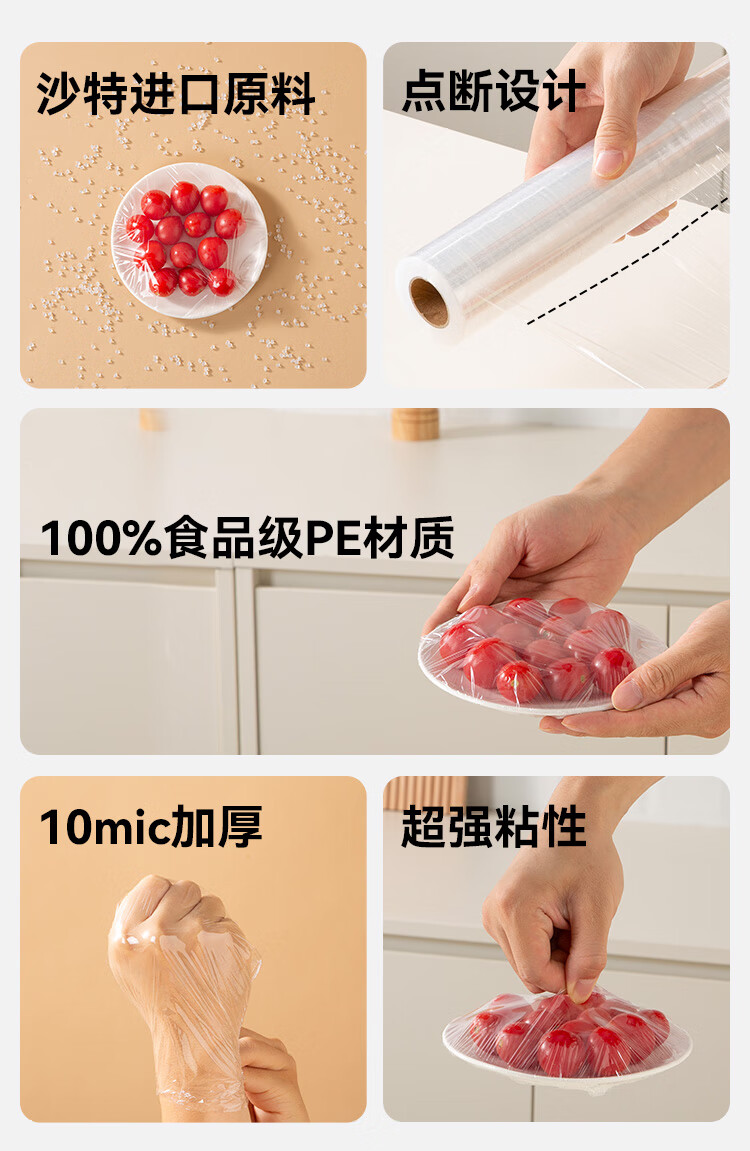 沙特进口原料

点断设计

100%食品级PE材质

10mic加厚

超强粘性