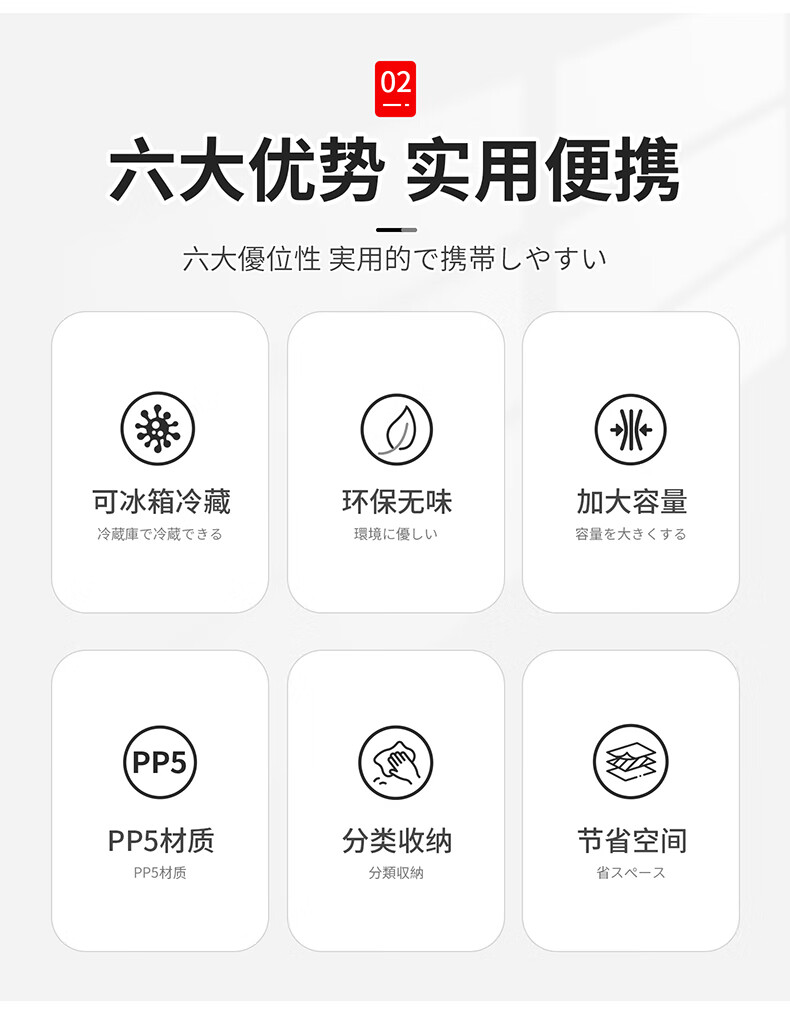 02

六大优势 实用便携

六大優位性 実用的で携帯しやすい

可冰箱冷藏
冷蔵庫で冷蔵できる

环保无味
環境に優しい

加大容量
容量を大きくする

PP5

PP5材质
PP5材质

分类收纳
分類収納

节省空间
省スペース