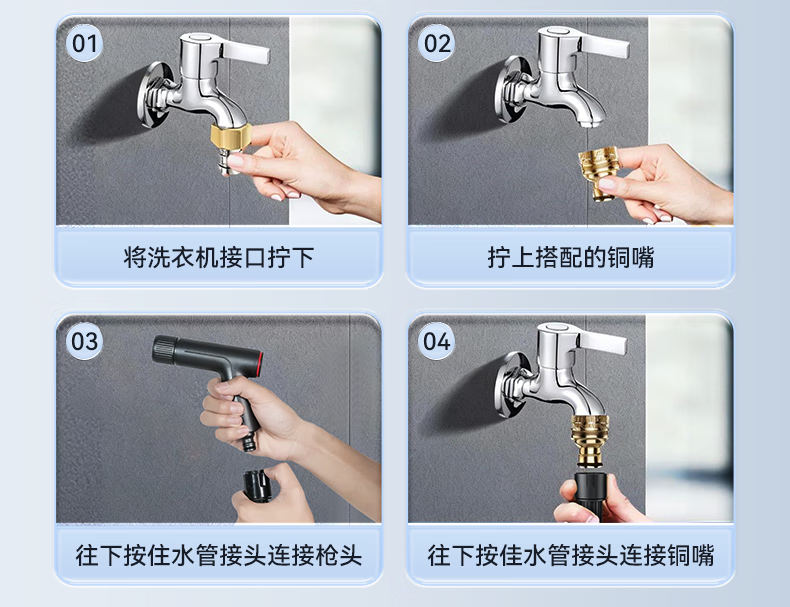 01
将洗衣机接口拧下

02
拧上搭配的铜嘴

03
往下按住水管接头连接枪头

04
往下按佳水管接头连接铜嘴