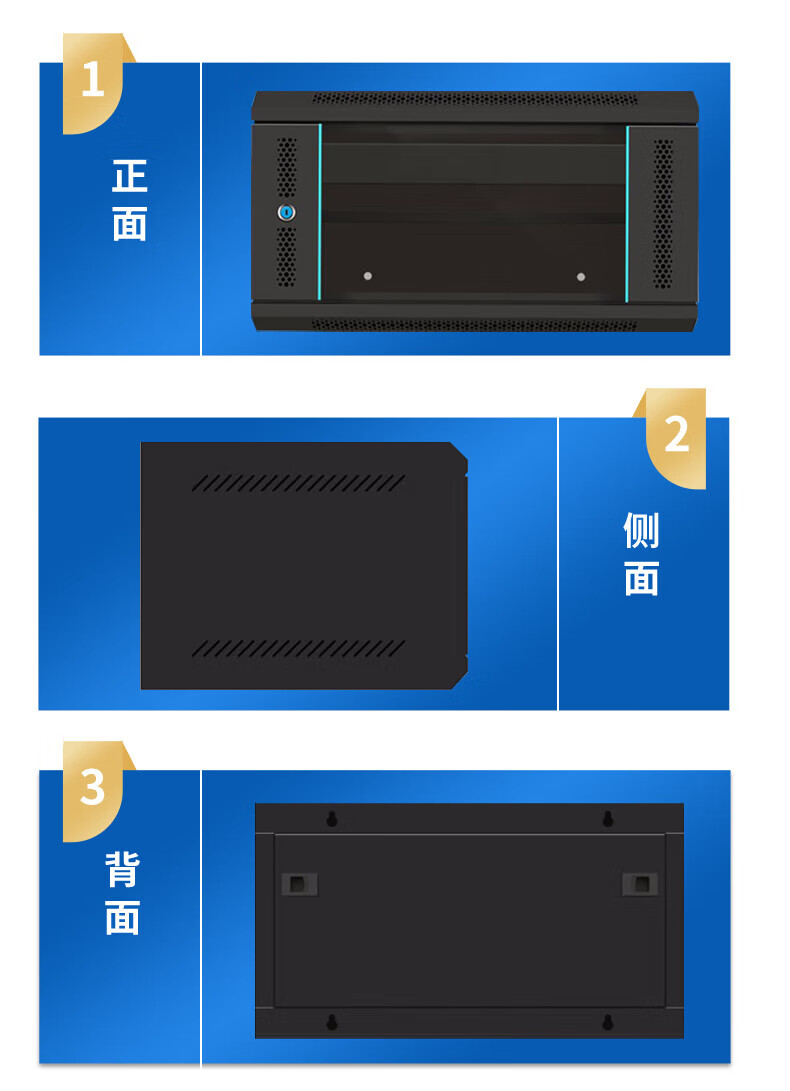 1

正面

2

侧面

3

背面