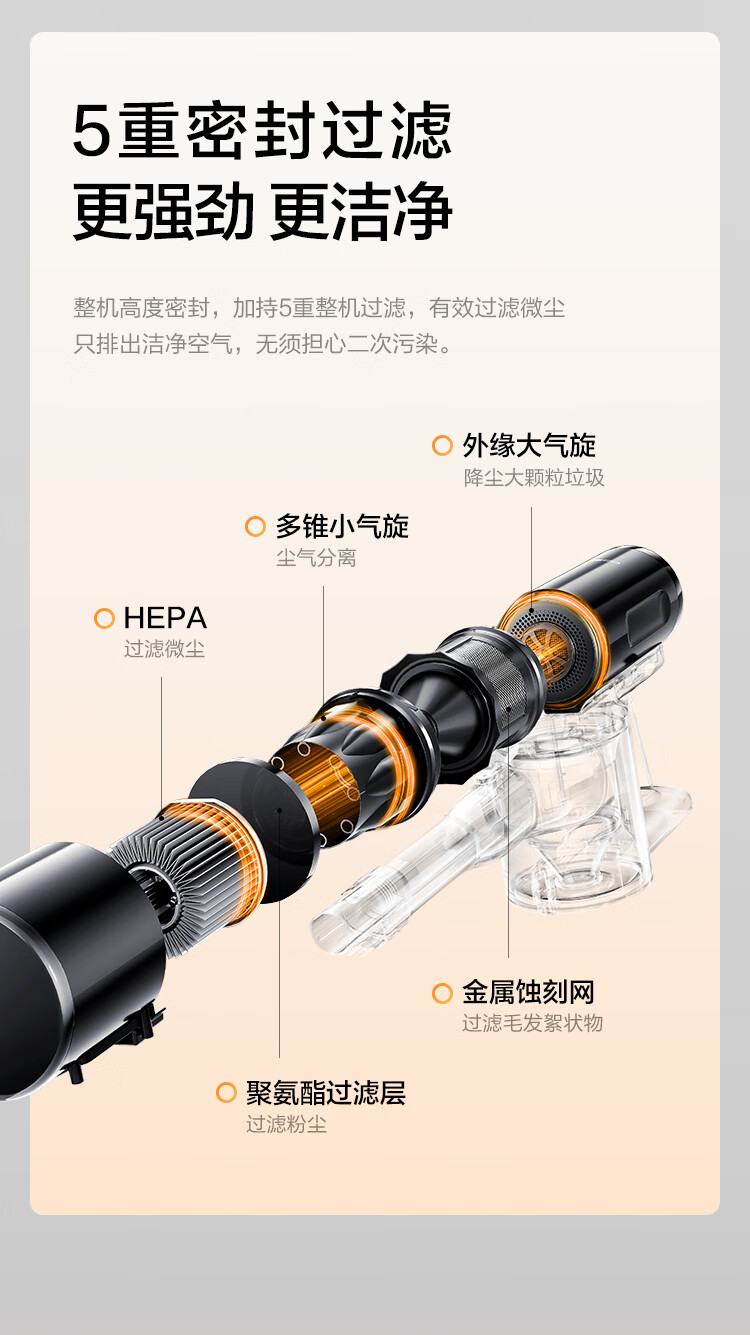 5重密封过滤
更强劲 更洁净

整机高度密封，加持5重整机过滤，有效过滤微尘
只排出洁净空气，无须担心二次污染。

外缘大气旋
降尘大颗粒垃圾

多锥小气旋
尘气分离

HEPA
过滤微尘

金属蚀刻网
过滤毛发絮状物

聚氨酯过滤层
过滤粉尘