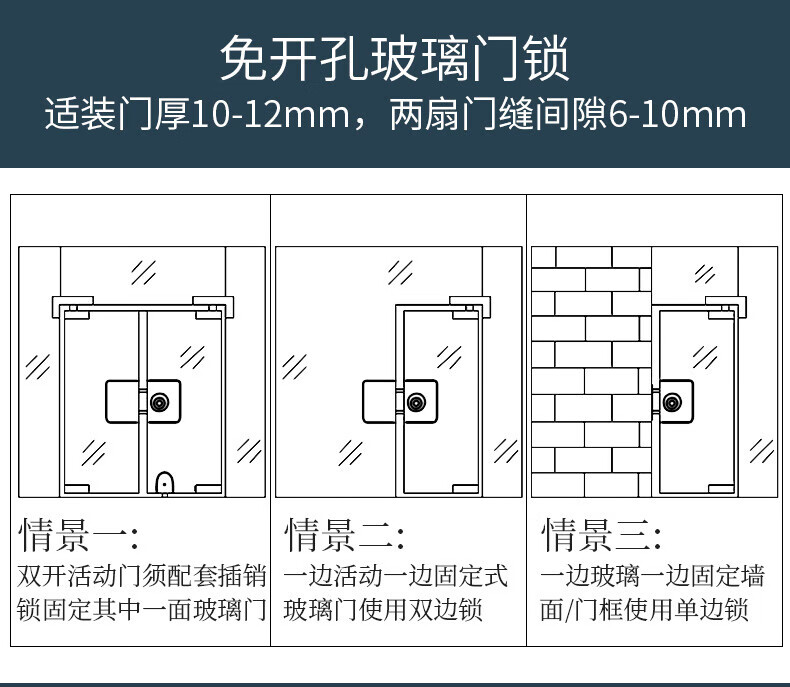 免开孔玻璃门锁
适装门厚10-12mm，两扇门缝间隙6-10mm

情景一:
双开活动门须配套插销锁固定其中一面玻璃门

情景二:
一边活动一边固定式玻璃门使用双边锁

情景三:
一边玻璃一边固定墙面/门框使用单边锁