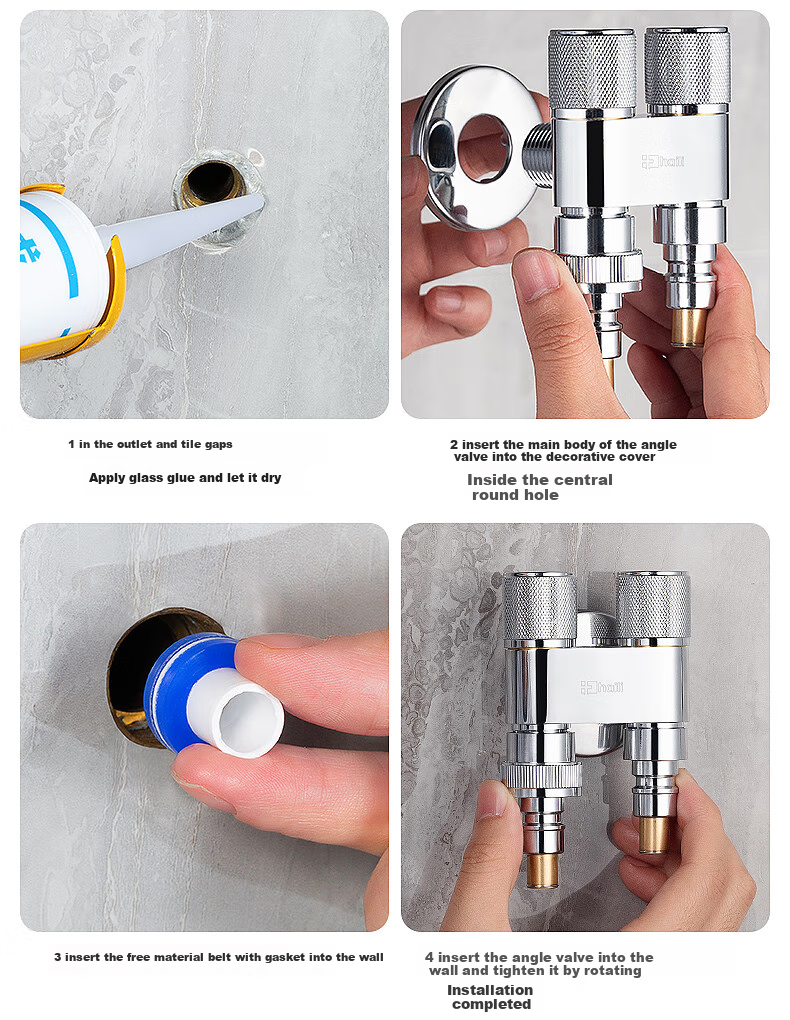 1 in the outlet and tile gaps

Apply glass glue and let it dry

2 insert the main body of the angle valve into the decorative cover

Inside the central round hole

3 insert the free material belt with gasket into the wall

4 insert the angle valve into the wall and tighten it by rotating

Installation completed