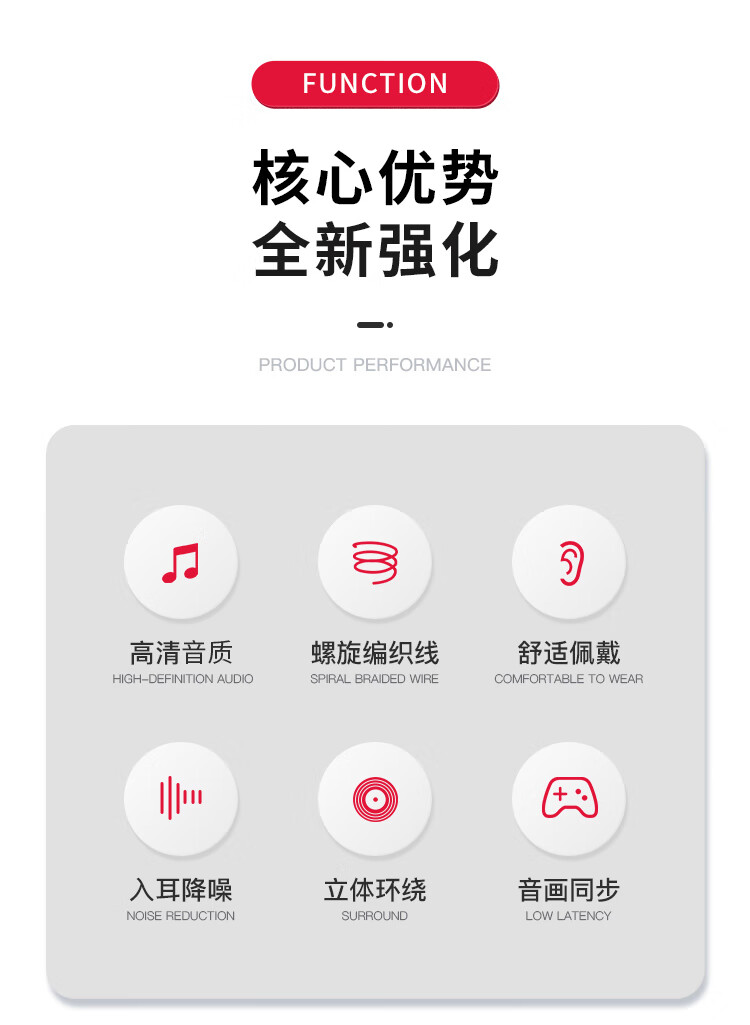 FUNCTION

核心优势
全新强化

PRODUCT PERFORMANCE

高清音质
HIGH-DEFINITION AUDIO

螺旋编织线
SPIRAL BRAIDED WIRE

舒适佩戴
COMFORTABLE TO WEAR

入耳降噪
NOISE REDUCTION

立体环绕
SURROUND

音画同步
LOW LATENCY