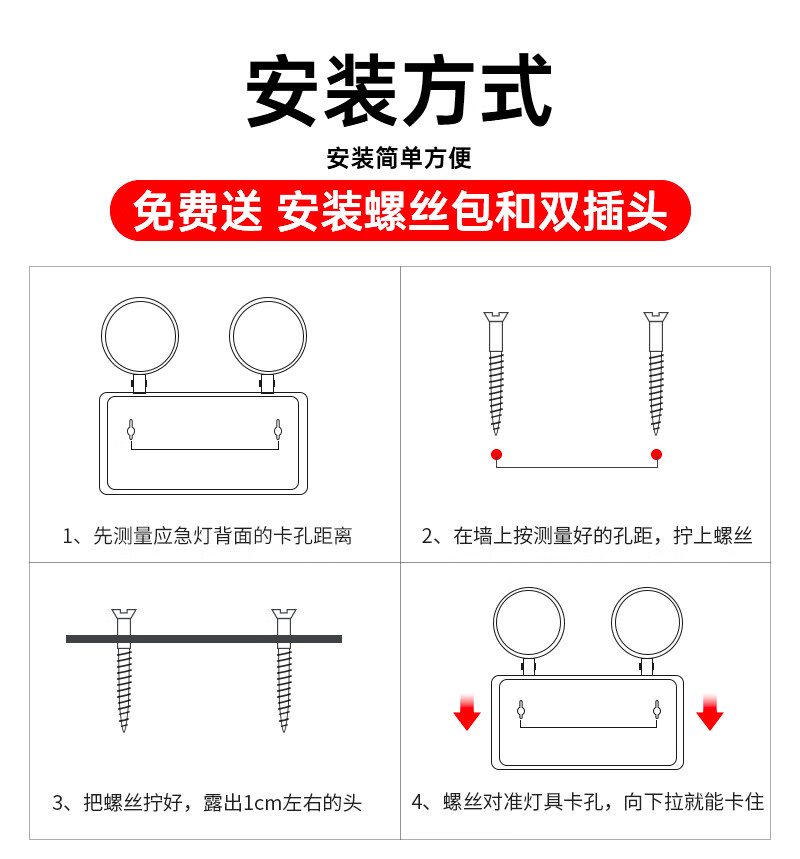 安装方式

安装简单方便

免费送 安装螺丝包和双插头

1、先测量应急灯背面的卡孔距离

2、在墙上按测量好的孔距，拧上螺丝

3、把螺丝拧好，露出1cm左右的头

4、螺丝对准灯具卡孔，向下拉就能卡住