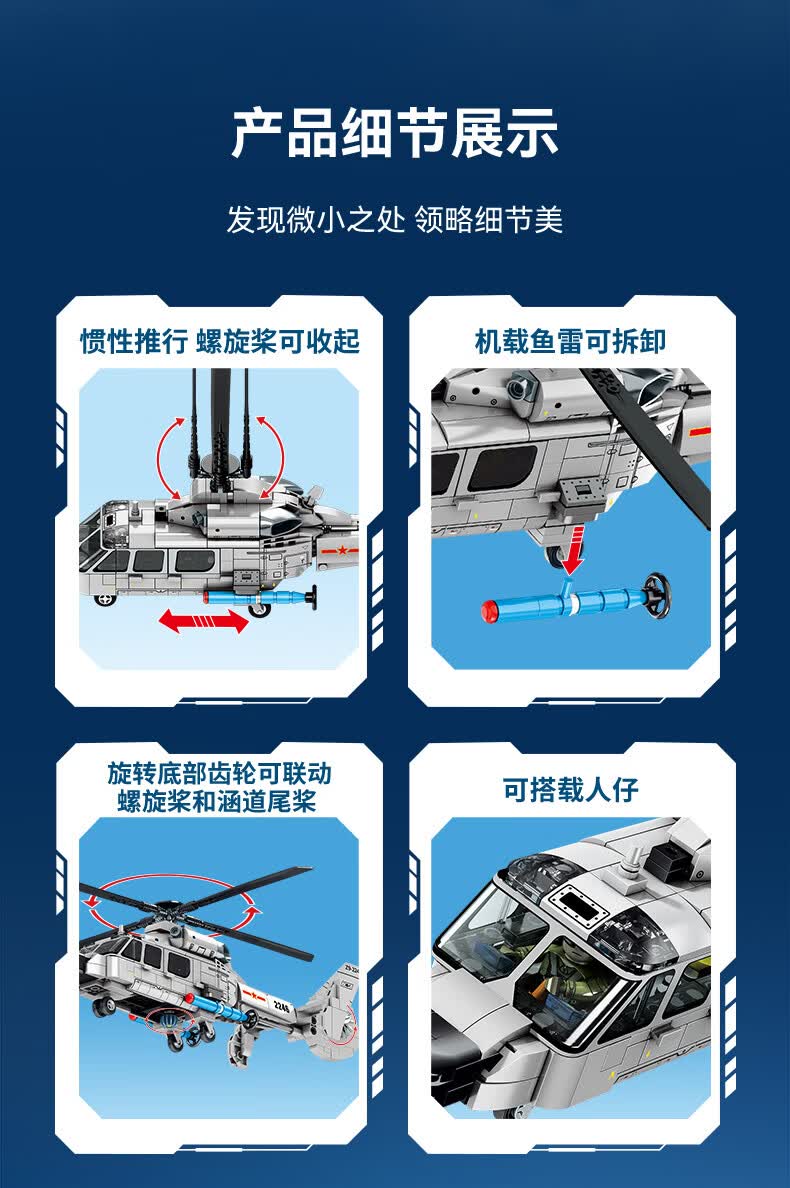 产品细节展示

发现微小之处 领略细节美

惯性推行 螺旋桨可收起

机载鱼雷可拆卸

旋转底部齿轮可联动
螺旋桨和涵道尾桨

2246

可搭载人仔