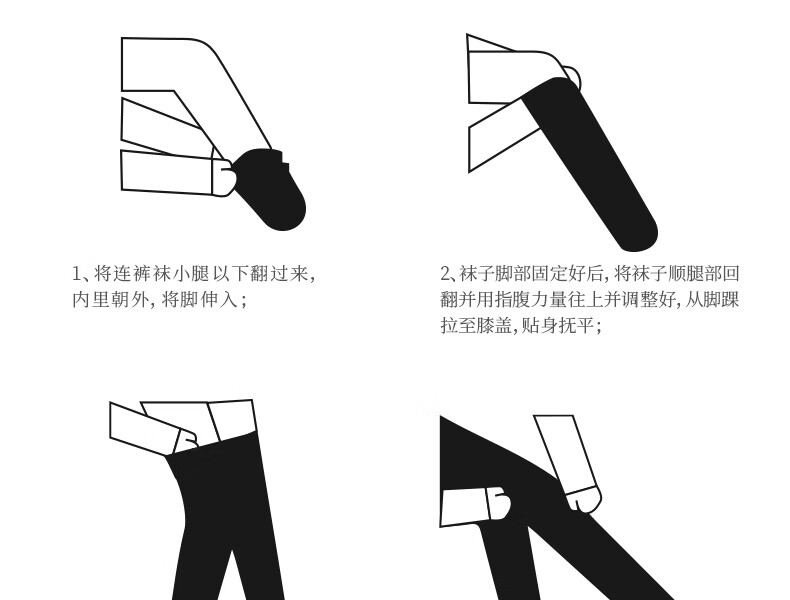 1、将连裤袜小腿以下翻过来，内里朝外，将脚伸入；

2、袜子脚部固定好后，将袜子顺腿部回翻并用指腹力量往上并调整好，从脚踝拉至膝盖，贴身抚平；