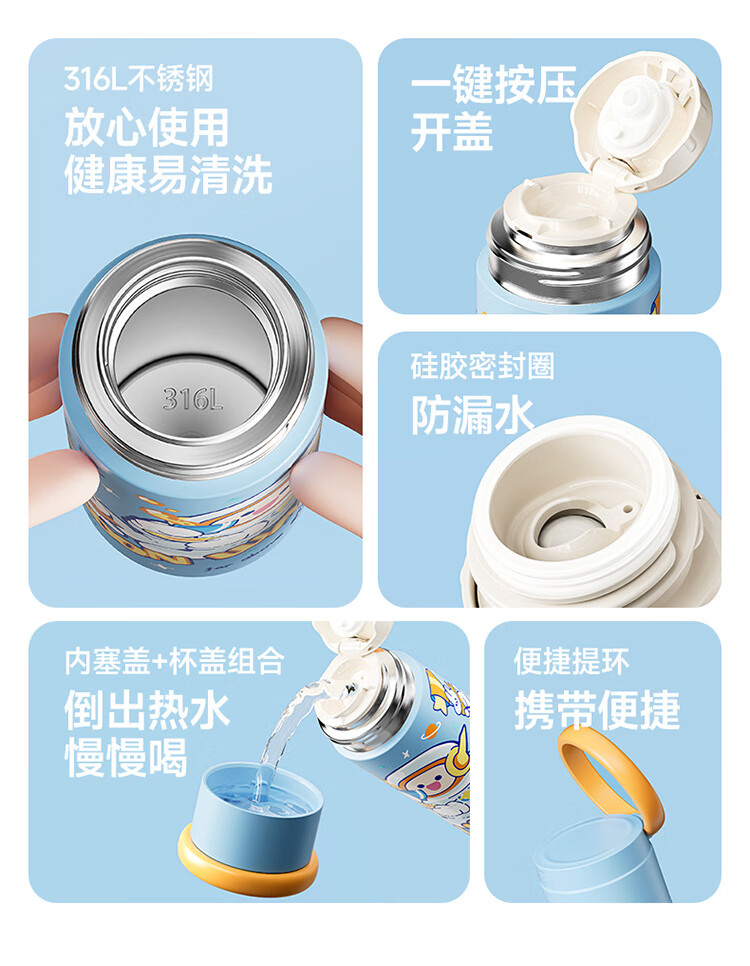 316L不锈钢
放心使用
健康易清洗

316L

一键按压
开盖

硅胶密封圈
防漏水

内塞盖+杯盖组合
倒出热水
慢慢喝

便捷提环
携带便捷