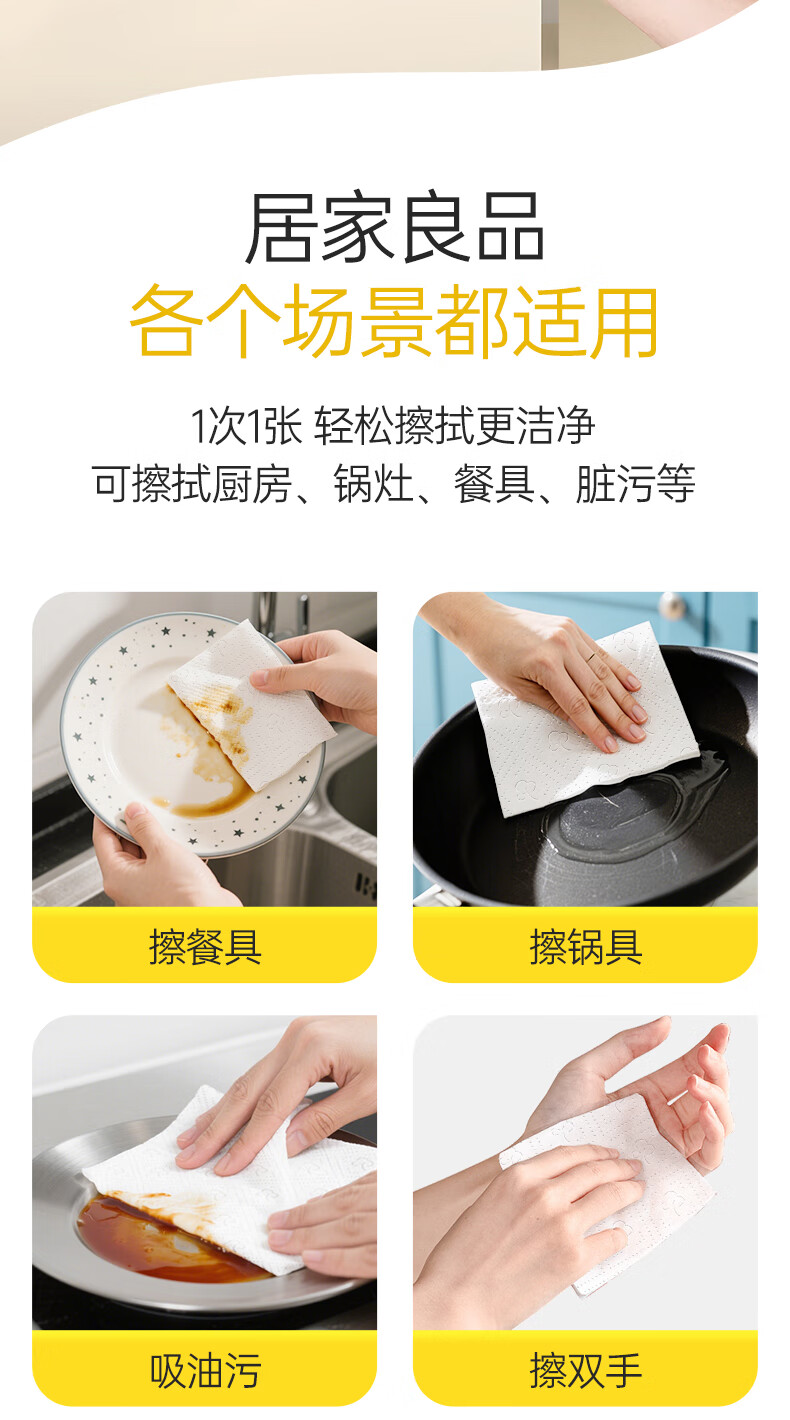 居家良品
各个场景都适用

1次1张 轻松擦拭更洁净
可擦拭厨房、锅灶、餐具、脏污等

擦餐具

擦锅具

吸油污

擦双手