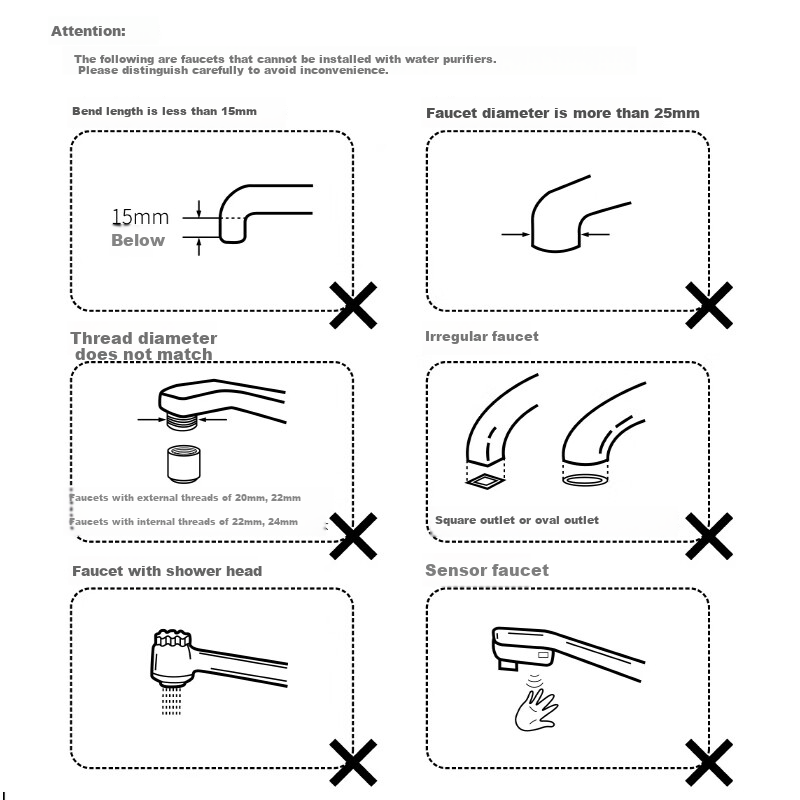 Attention:

The following are faucets that cannot be installed with water purifiers.
Please distinguish carefully to avoid inconvenience.

Bend length is less than 15mm

15mm
Below

Faucet diameter is more than 25mm

Thread diameter does not match

Faucets with external threads of 20mm, 22mm

Faucets with internal threads of 22mm, 24mm

Irregular faucet

Square outlet or oval outlet

Faucet with shower head

Sensor faucet