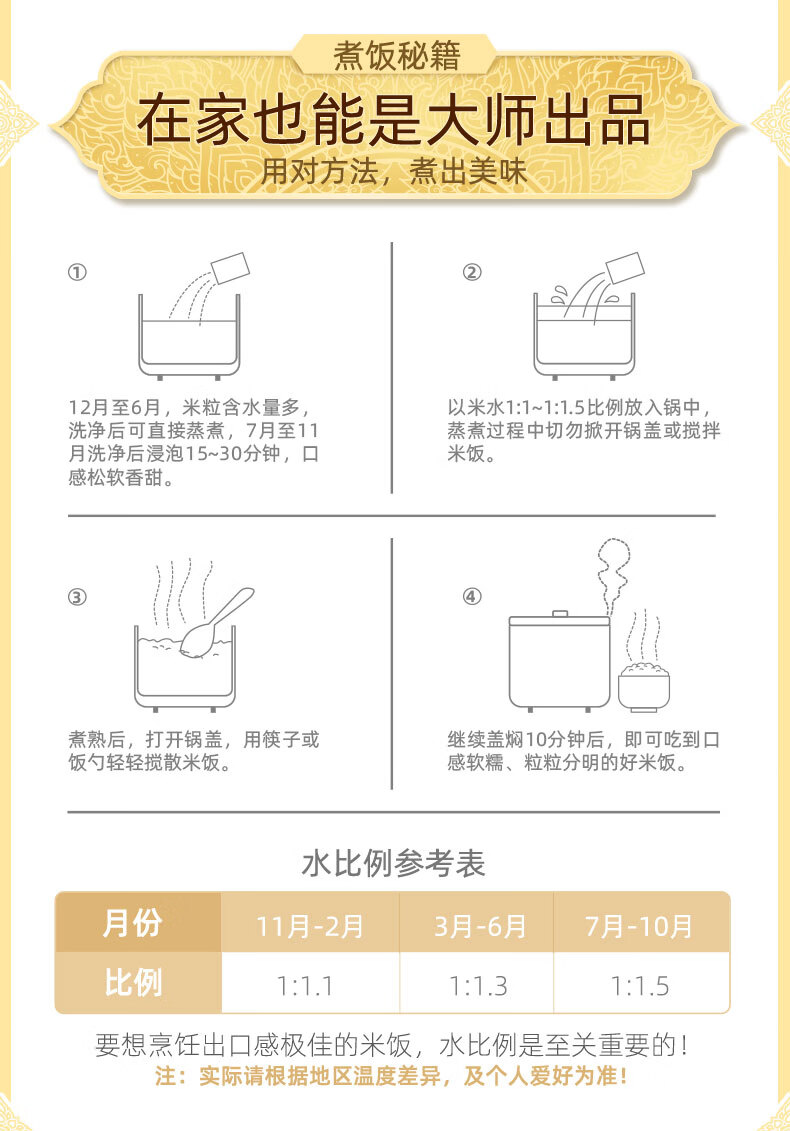 煮饭秘籍

在家也能是大师出品

用对方法，煮出美味

①

12月至6月，米粒含水量多，洗净后可直接蒸煮，7月至11月洗净后浸泡15~30分钟，口感松软香甜。

②

以米水1:1~1:1.5比例放入锅中，蒸煮过程中切勿掀开锅盖或搅拌米饭。

③

煮熟后，打开锅盖，用筷子或饭勺轻轻搅散米饭。

④

继续盖焖10分钟后，即可吃到口感软糯、粒粒分明的好米饭。

水比例参考表

| 月份 | 11月-2月 | 3月-6月 | 7月-10月 |
|---|---|---|---|
| 比例 | 1:1.1 | 1:1.3 | 1:1.5 |

要想烹饪出口感极佳的米饭，水比例是至关重要的！

注：实际请根据地区温度差异，及个人爱好为准！