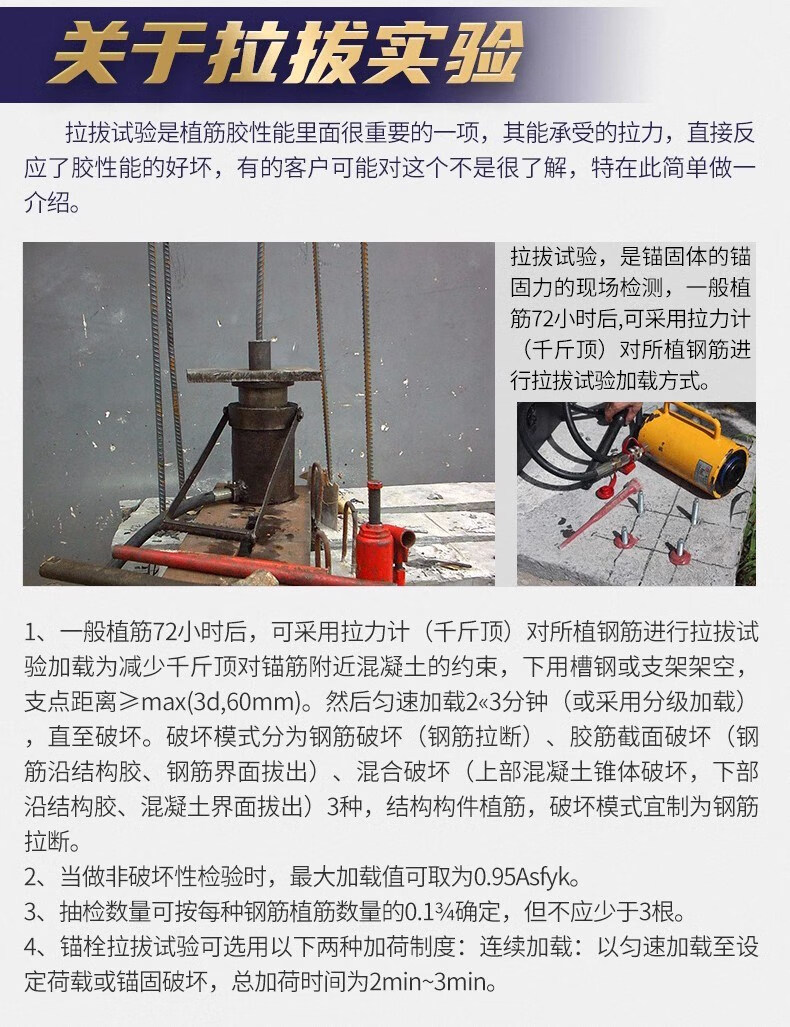 关于拉拔实验

拉拔试验是植筋胶性能里面很重要的一项，其能承受的拉力，直接反应了胶性能的好坏，有的客户可能对这个不是很了解，特在此简单做一介绍。

拉拔试验，是锚固体的锚固力的现场检测，一般植筋72小时后,可采用拉力计（千斤顶）对所植钢筋进行拉拔试验加载方式。

1、一般植筋72小时后，可采用拉力计（千斤顶）对所植钢筋进行拉拔试验加载为减少千斤顶对锚筋附近混凝土的约束，下用槽钢或支架架空，支点距离≥max(3d,60mm)。然后匀速加载2«3分钟（或采用分级加载），直至破坏。破坏模式分为钢筋破坏（钢筋拉断）、胶筋截面破坏（钢筋沿结构胶、钢筋界面拔出）、混合破坏（上部混凝土锥体破坏，下部沿结构胶、混凝土界面拔出）3种，结构构件植筋，破坏模式宜制为钢筋拉断。
2、当做非破坏性检验时，最大加载值可取为0.95Asfyk。
3、抽检数量可按每种钢筋植筋数量的0.1¾确定，但不应少于3根。
4、锚栓拉拔试验可选用以下两种加荷制度：连续加载：以匀速加载至设定荷载或锚固破坏，总加荷时间为2min~3min。