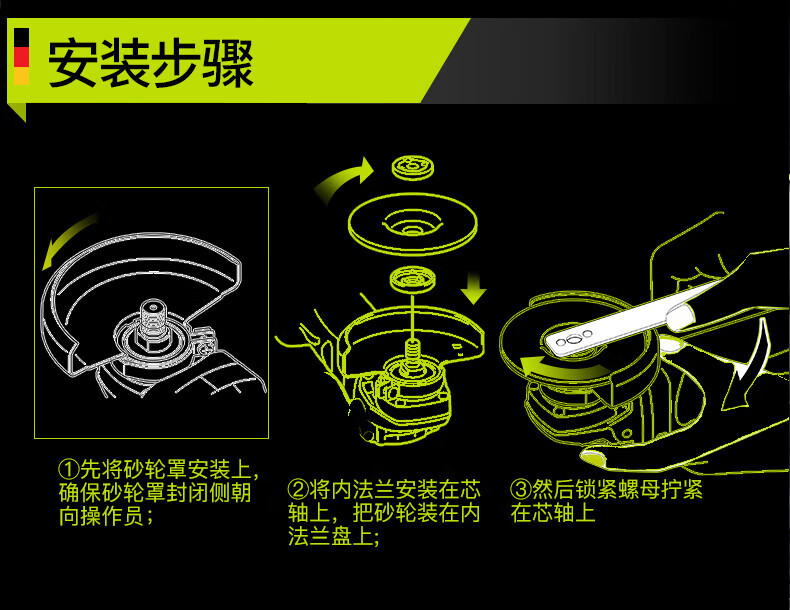 安装步骤

①先将砂轮罩安装上，确保砂轮罩封闭侧朝向操作员；

②将内法兰安装在芯轴上，把砂轮装在内法兰盘上；

③然后锁紧螺母拧紧在芯轴上