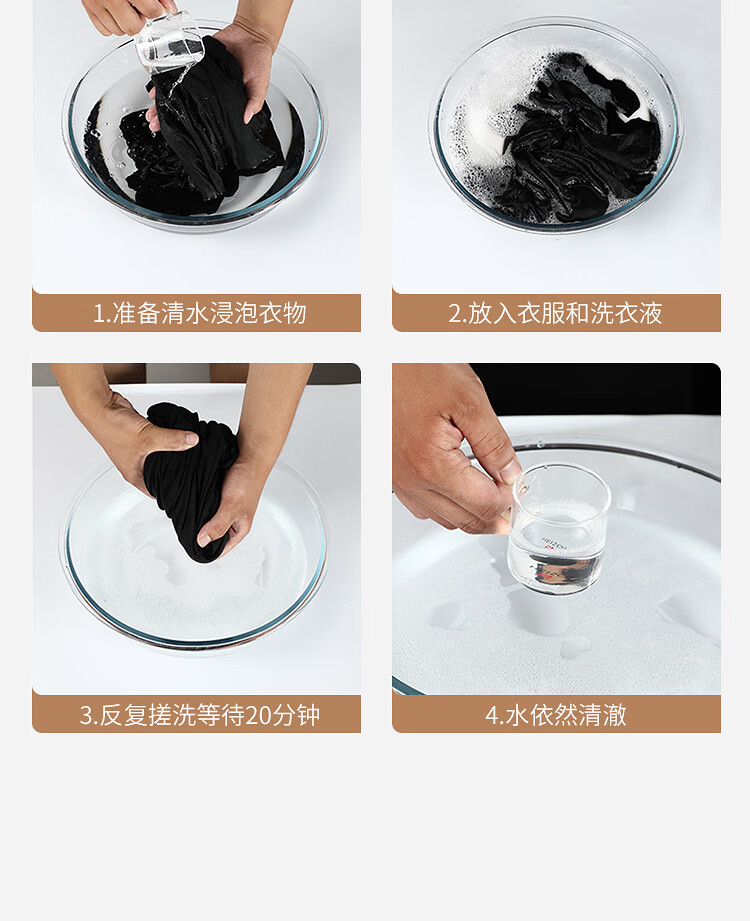 1.准备清水浸泡衣物

2.放入衣服和洗衣液

3.反复搓洗等待20分钟

4.水依然清澈