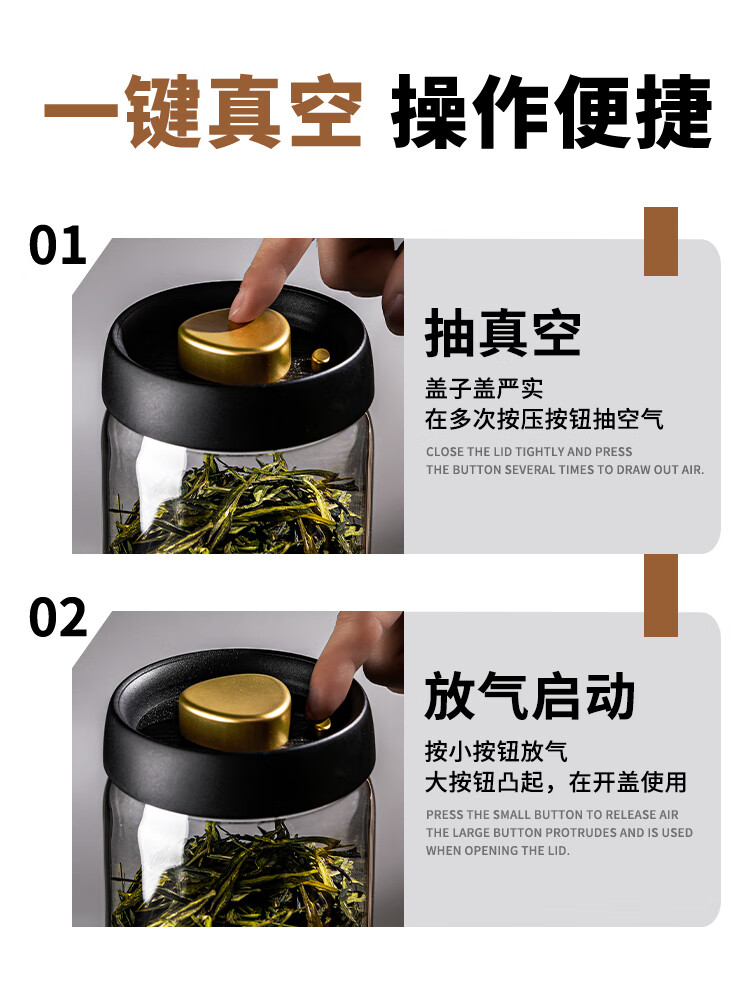 一键真空 操作便捷

01

抽真空

盖子盖严实
在多次按压按钮抽空气

CLOSE THE LID TIGHTLY AND PRESS THE BUTTON SEVERAL TIMES TO DRAW OUT AIR.

02

放气启动

按小按钮放气
大按钮凸起，在开盖使用

PRESS THE SMALL BUTTON TO RELEASE AIR THE LARGE BUTTON PROTRUDES AND IS USED WHEN OPENING THE LID.