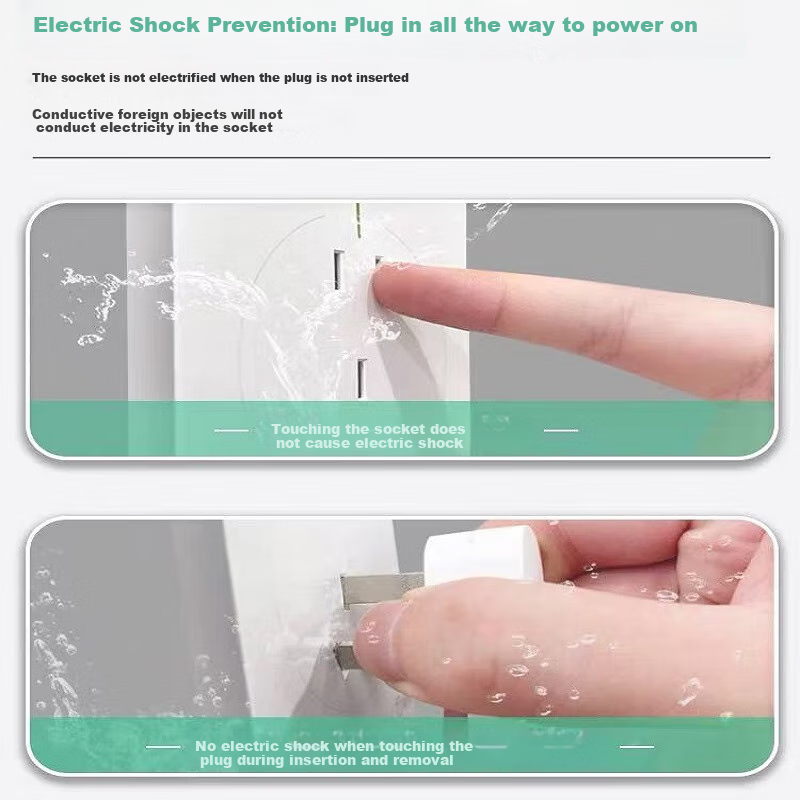 Electric Shock Prevention: Plug in all the way to power on

The socket is not electrified when the plug is not inserted

Conductive foreign objects will not conduct electricity in the socket

Touching the socket does not cause electric shock

No electric shock when touching the plug during insertion and removal