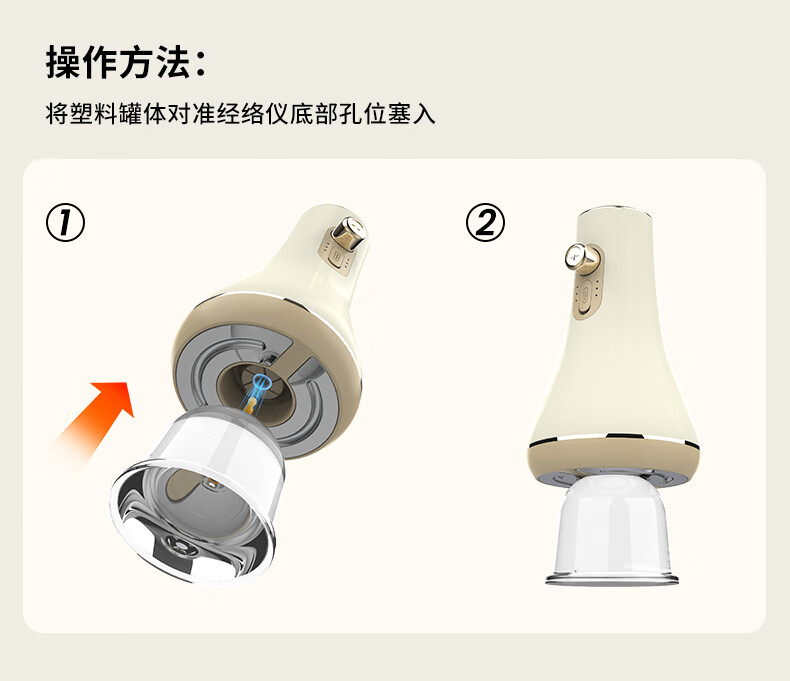 操作方法：

将塑料罐体对准经络仪底部孔位塞入

①

②