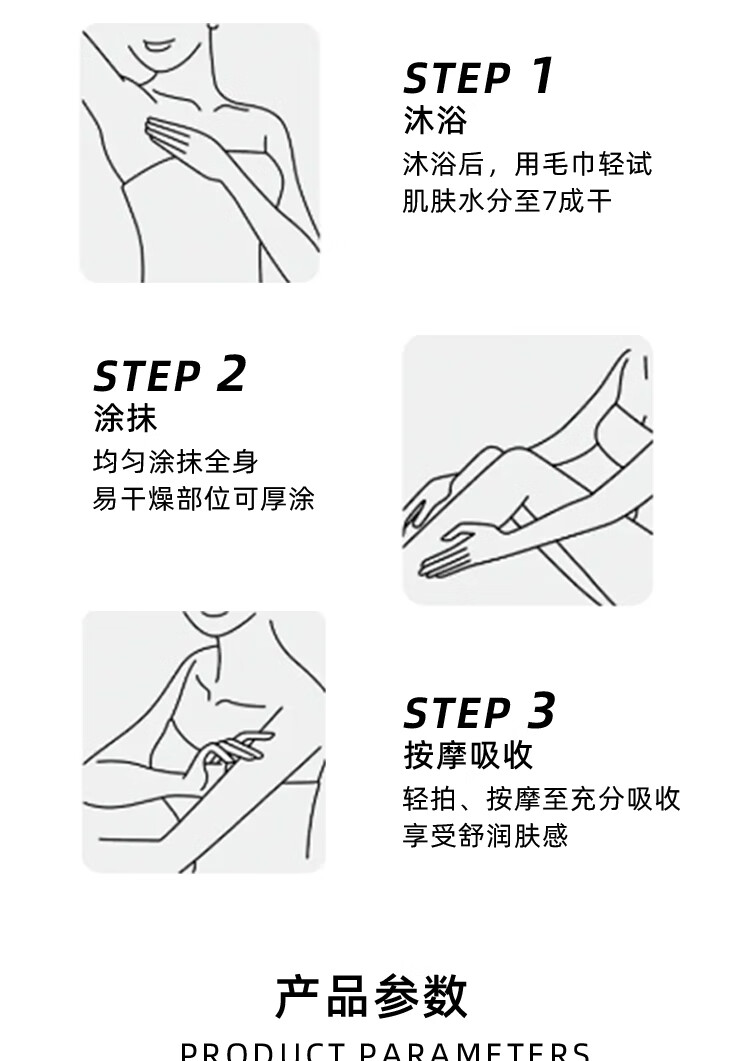 STEP 1
沐浴
沐浴后，用毛巾轻试
肌肤水分至7成干

STEP 2
涂抹
均匀涂抹全身
易干燥部位可厚涂

STEP 3
按摩吸收
轻拍、按摩至充分吸收
享受舒润肤感

产品参数
PRODUCT PARAMETERS