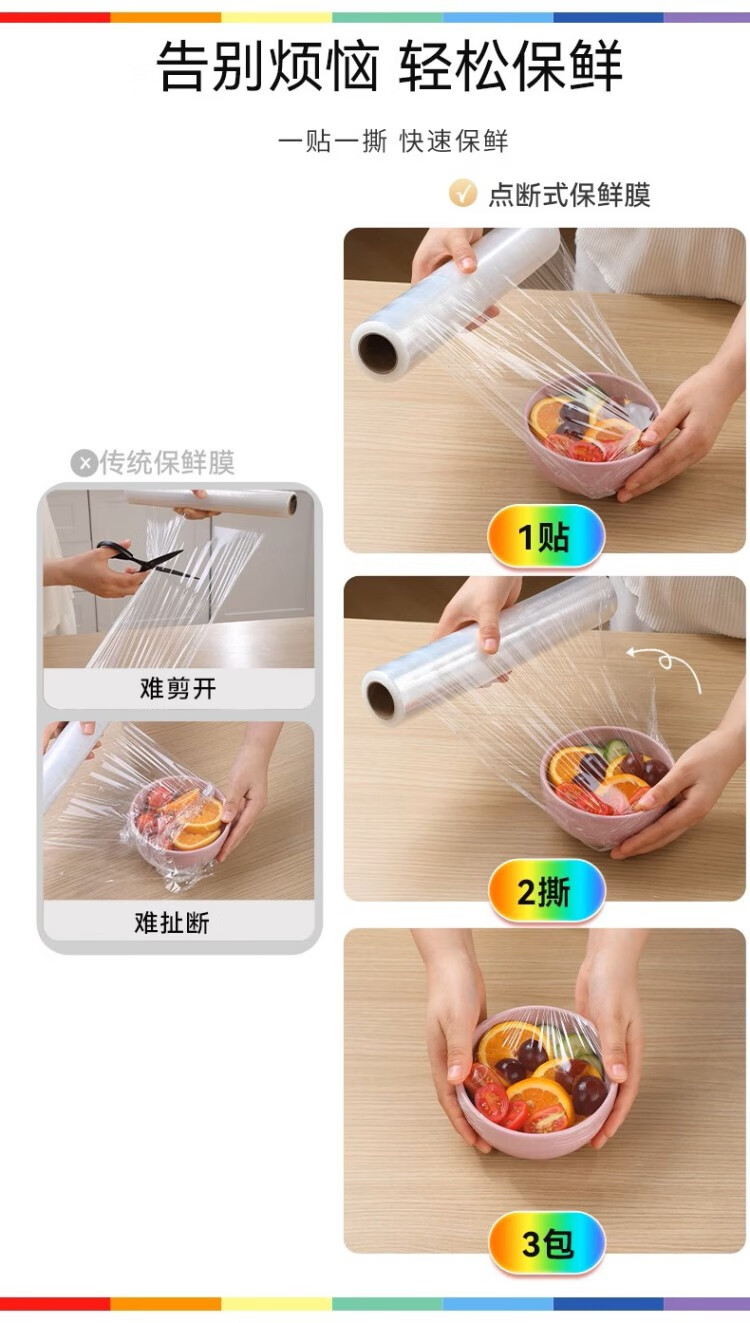 告别烦恼 轻松保鲜

一贴一撕 快速保鲜

点断式保鲜膜

传统保鲜膜

难剪开

难扯断

1贴

2撕

3包