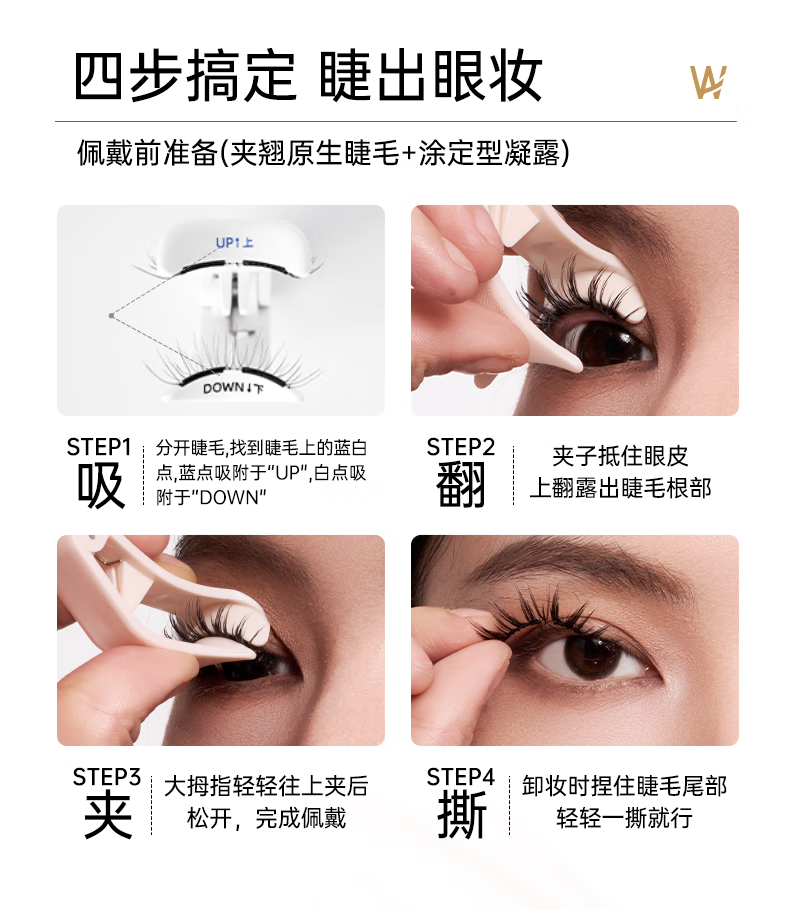 四步搞定 睫出眼妆

W

佩戴前准备(夹翘原生睫毛+涂定型凝露)

UP↑上

DOWN↓下

STEP1
吸

分开睫毛,找到睫毛上的蓝白点,蓝点吸附于"UP",白点吸附于"DOWN"

STEP2
翻

夹子抵住眼皮
上翻露出睫毛根部

STEP3
夹

大拇指轻轻往上夹后
松开，完成佩戴

STEP4
撕

卸妆时捏住睫毛尾部
轻轻一撕就行