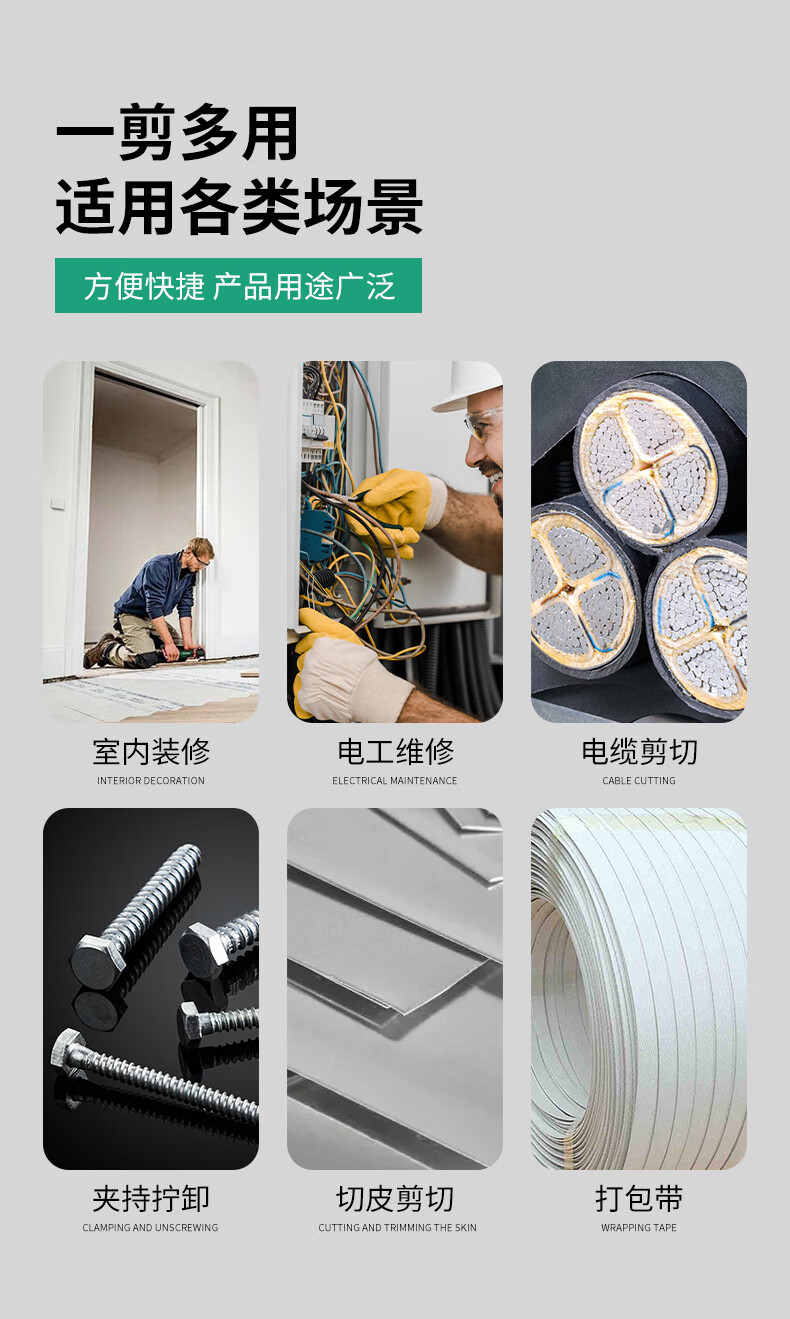 一剪多用
适用各类场景

方便快捷 产品用途广泛

室内装修
INTERIOR DECORATION

电工维修
ELECTRICAL MAINTENANCE

电缆剪切
CABLE CUTTING

夹持拧卸
CLAMPING AND UNSCREWING

切皮剪切
CUTTING AND TRIMMING THE SKIN

打包带
WRAPPING TAPE