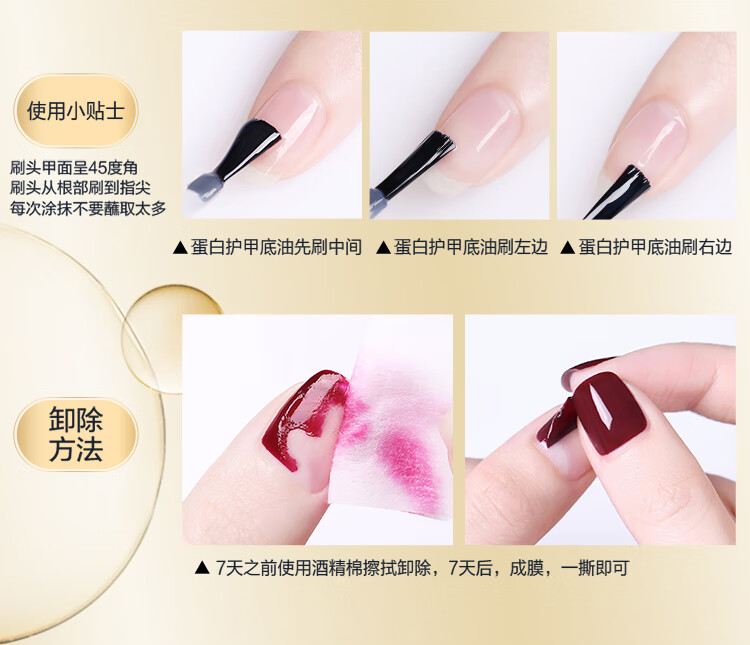 使用小贴士

刷头甲面呈45度角
刷头从根部刷到指尖
每次涂抹不要蘸取太多

▲ 蛋白护甲底油先刷中间 ▲ 蛋白护甲底油刷左边 ▲ 蛋白护甲底油刷右边

卸除方法

▲ 7天之前使用酒精棉擦拭卸除，7天后，成膜，一撕即可