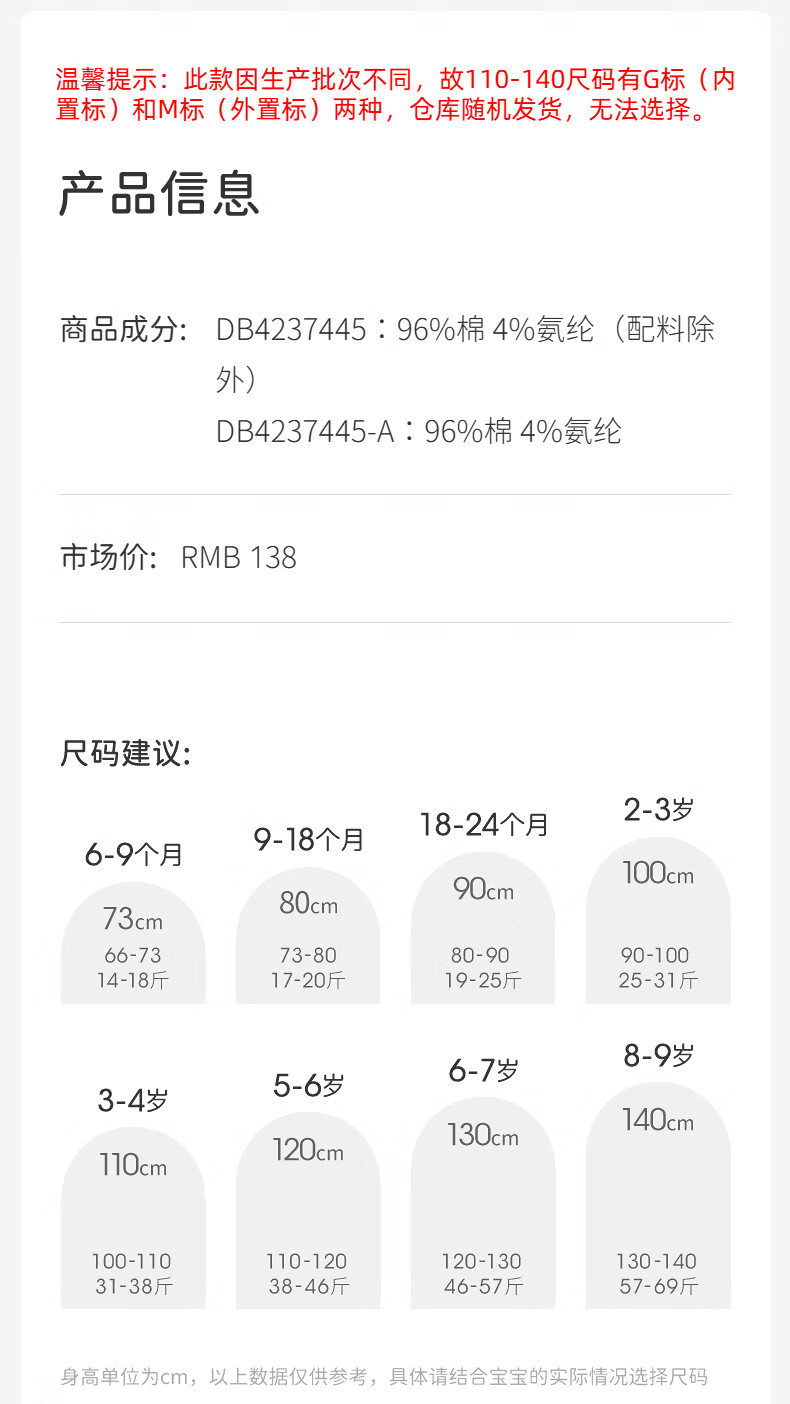 温馨提示：此款因生产批次不同，故110-140尺码有G标（内置标）和M标（外置标）两种，仓库随机发货，无法选择。

产品信息

商品成分: DB4237445：96%棉 4%氨纶（配料除外）
DB4237445-A：96%棉 4%氨纶

市场价: RMB 138

尺码建议:

6-9个月
73cm
66-73
14-18斤

9-18个月
80cm
73-80
17-20斤

18-24个月
90cm
80-90
19-25斤

2-3岁
100cm
90-100
25-31斤

3-4岁
110cm
100-110
31-38斤

5-6岁
120cm
110-120
38-46斤

6-7岁
130cm
120-130
46-57斤

8-9岁
140cm
130-140
57-69斤

身高单位为cm，以上数据仅供参考，具体请结合宝宝的实际情况选择尺码