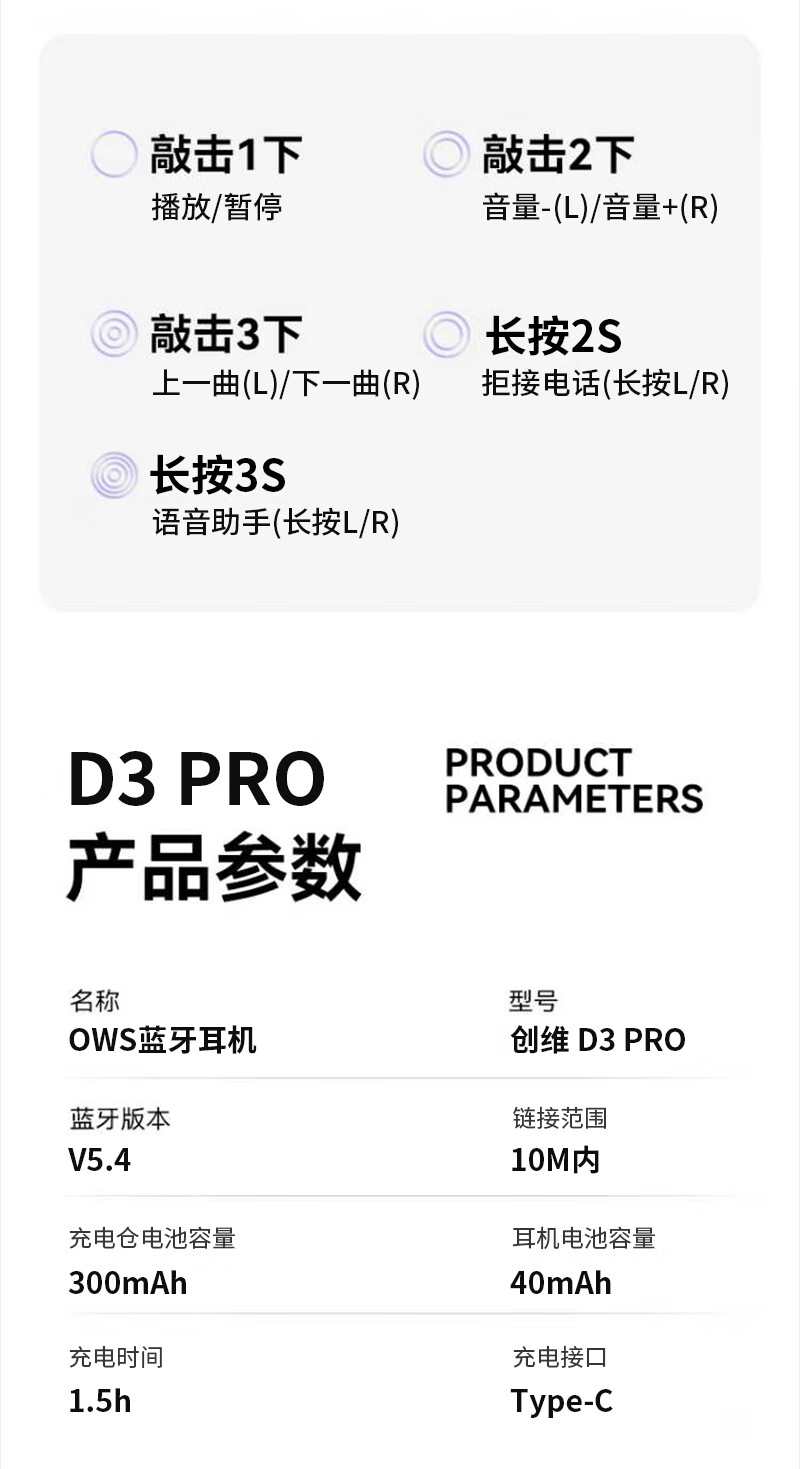 敲击1下
播放/暂停

敲击2下
音量-(L)/音量+(R)

敲击3下
上一曲(L)/下一曲(R)

长按2S
拒接电话(长按L/R)

长按3S
语音助手(长按L/R)

D3 PRO
产品参数

PRODUCT
PARAMETERS

名称
OWS蓝牙耳机

型号
创维 D3 PRO

蓝牙版本
V5.4

链接范围
10M内

充电仓电池容量
300mAh

耳机电池容量
40mAh

充电时间
1.5h

充电接口
Type-C