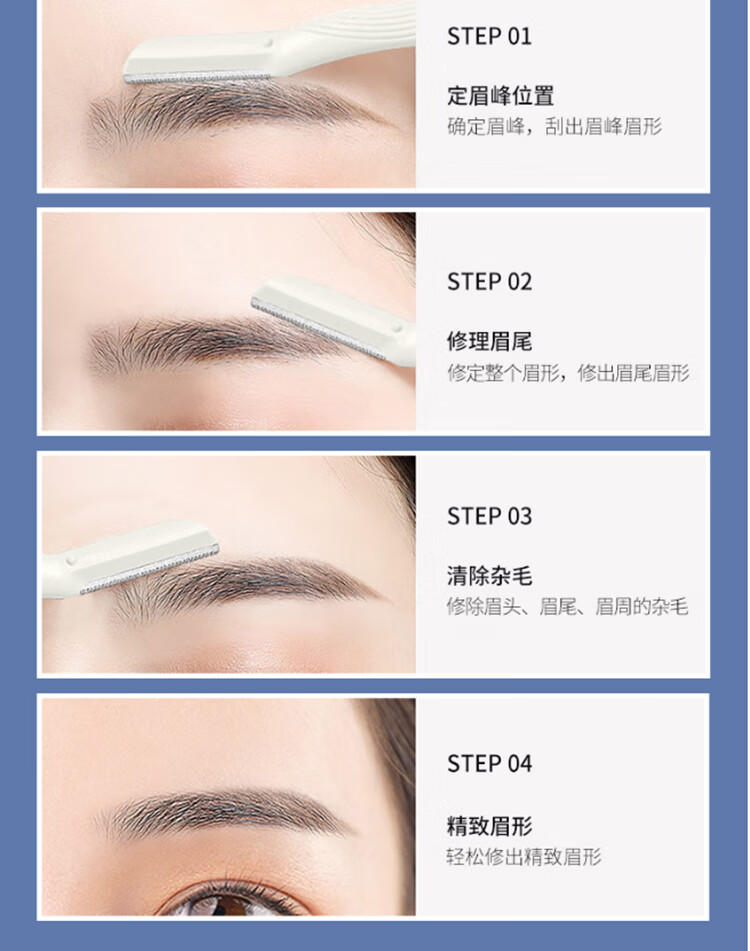 STEP 01

定眉峰位置
确定眉峰，刮出眉峰眉形

STEP 02

修理眉尾
修定整个眉形，修出眉尾眉形

STEP 03

清除杂毛
修除眉头、眉尾、眉周的杂毛

STEP 04

精致眉形
轻松修出精致眉形