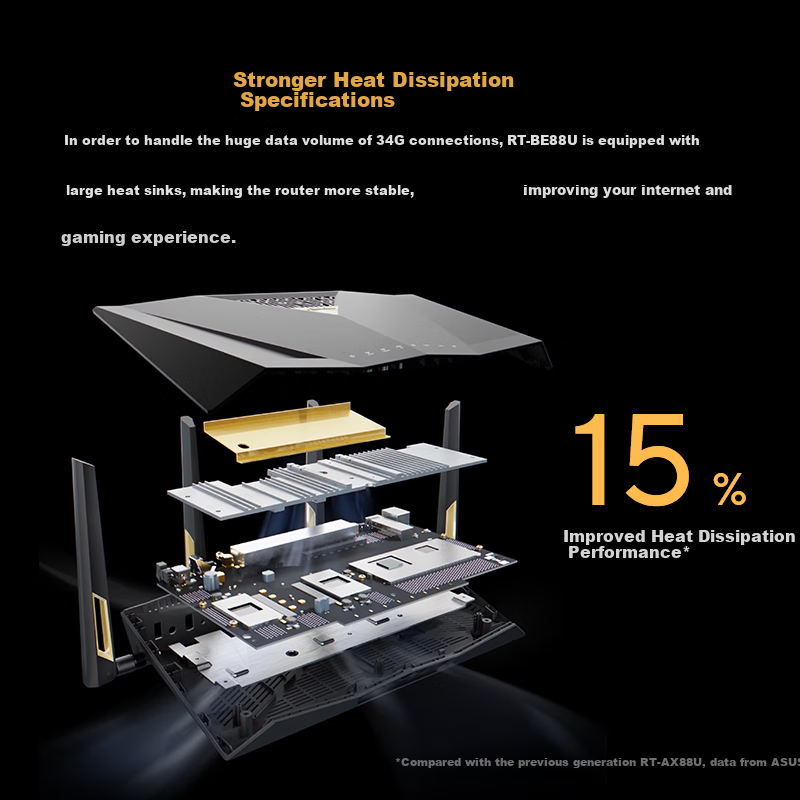 Stronger Heat Dissipation Specifications

In order to handle the huge data volume of 34G connections, RT-BE88U is equipped with large heat sinks, making the router more stable, improving your internet and gaming experience.

15 %

Improved Heat Dissipation Performance*

*Compared with the previous generation RT-AX88U, data from ASUS