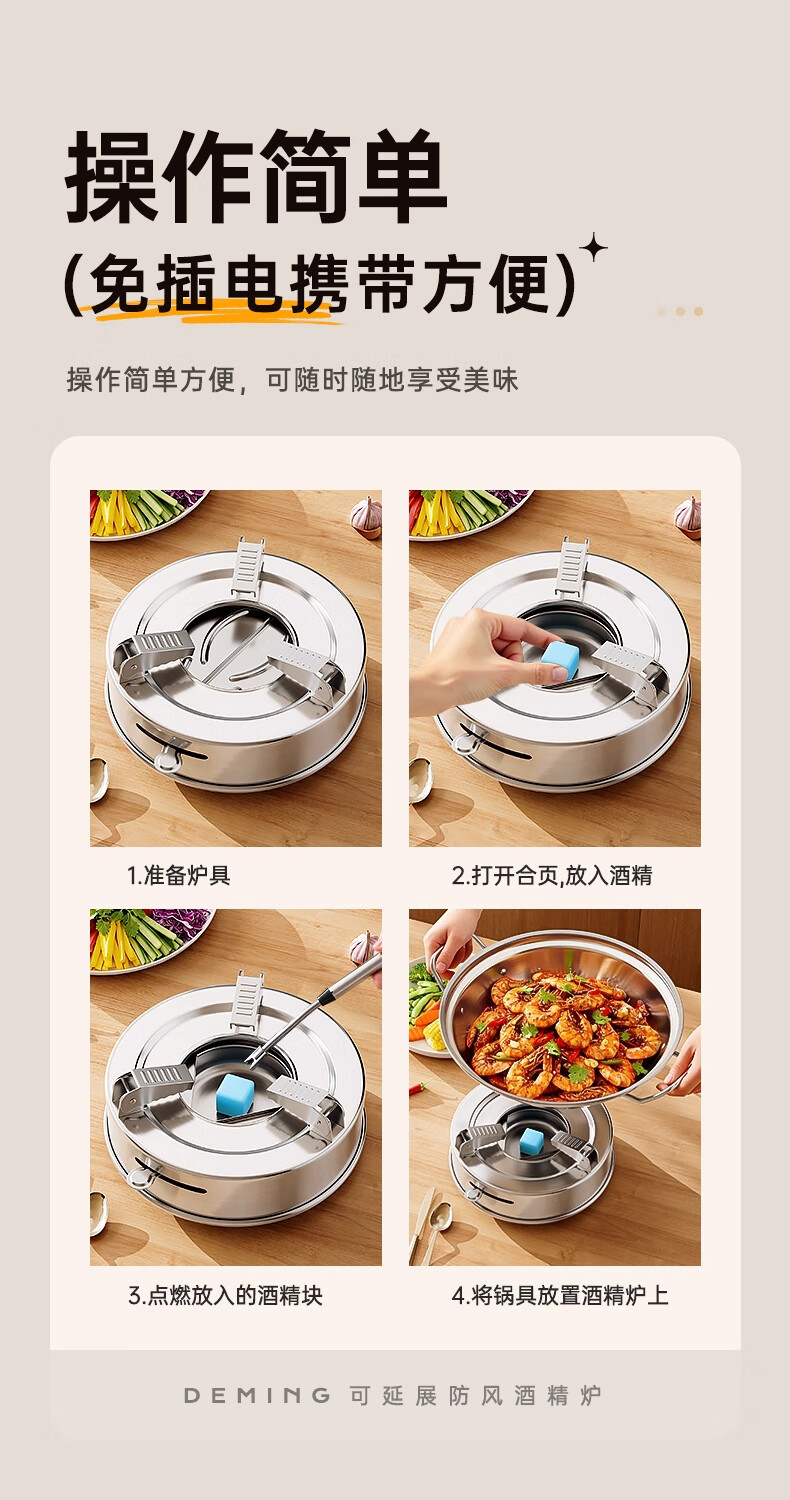 操作简单

(免插电携带方便)

操作简单方便，可随时随地享受美味

1.准备炉具

2.打开合页,放入酒精

3.点燃放入的酒精块

4.将锅具放置酒精炉上

DEMING 可延展防风酒精炉