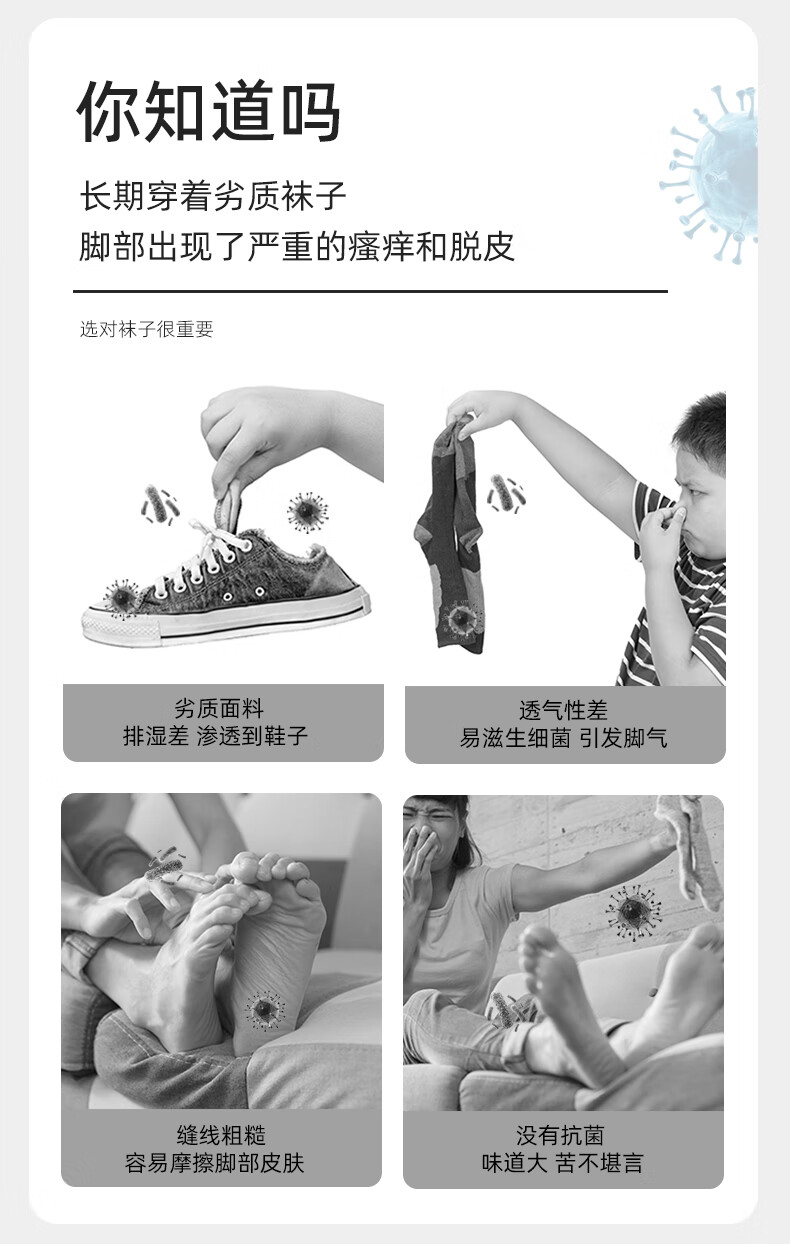 你知道吗

长期穿着劣质袜子
脚部出现了严重的瘙痒和脱皮

选对袜子很重要

劣质面料
排湿差 渗透到鞋子

透气性差
易滋生细菌 引发脚气

缝线粗糙
容易摩擦脚部皮肤

没有抗菌
味道大 苦不堪言