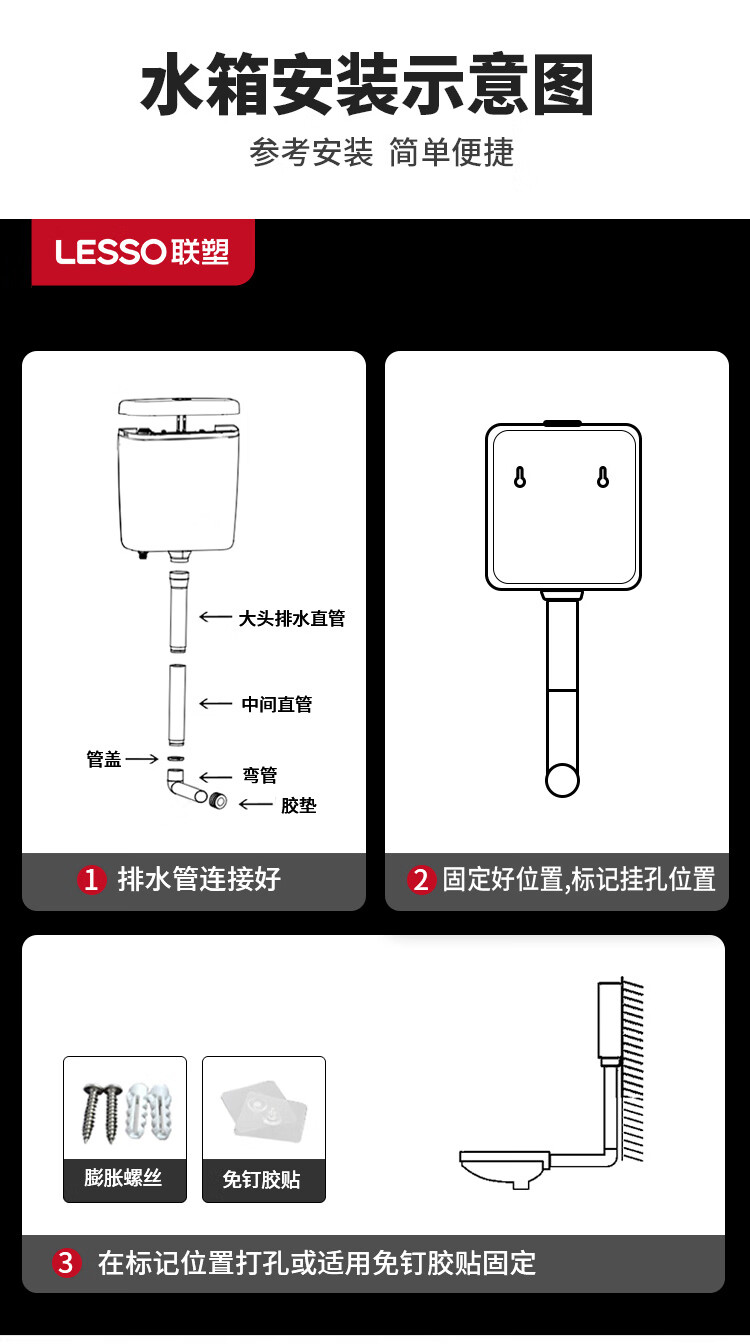 水箱安装示意图

参考安装 简单便捷

LESSO联塑

大头排水直管

中间直管

管盖

弯管

胶垫

1 排水管连接好

2 固定好位置,标记挂孔位置

膨胀螺丝

免钉胶贴

3 在标记位置打孔或适用免钉胶贴固定