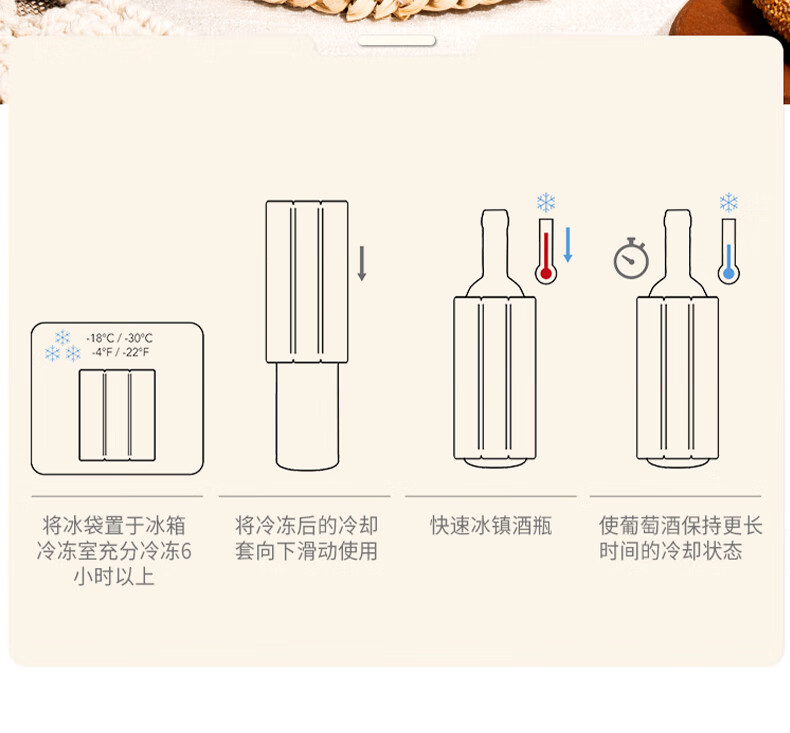 -18°C / -30°C
-4°F / -22°F

将冰袋置于冰箱冷冻室充分冷冻6小时以上

将冷冻后的冷却套向下滑动使用

快速冰镇酒瓶

使葡萄酒保持更长时间的冷却状态