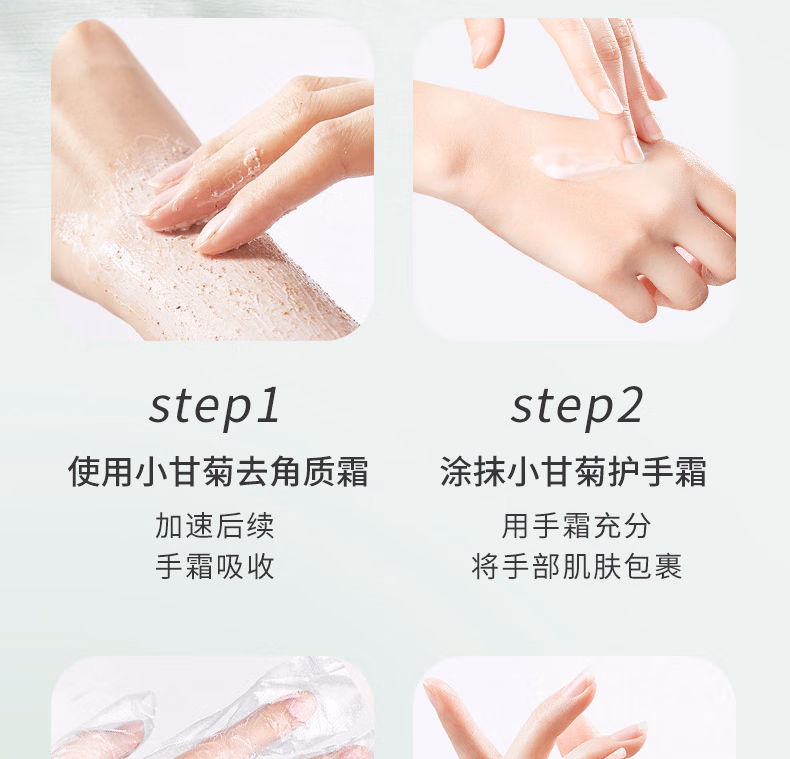 step1
使用小甘菊去角质霜
加速后续
手霜吸收

step2
涂抹小甘菊护手霜
用手霜充分
将手部肌肤包裹