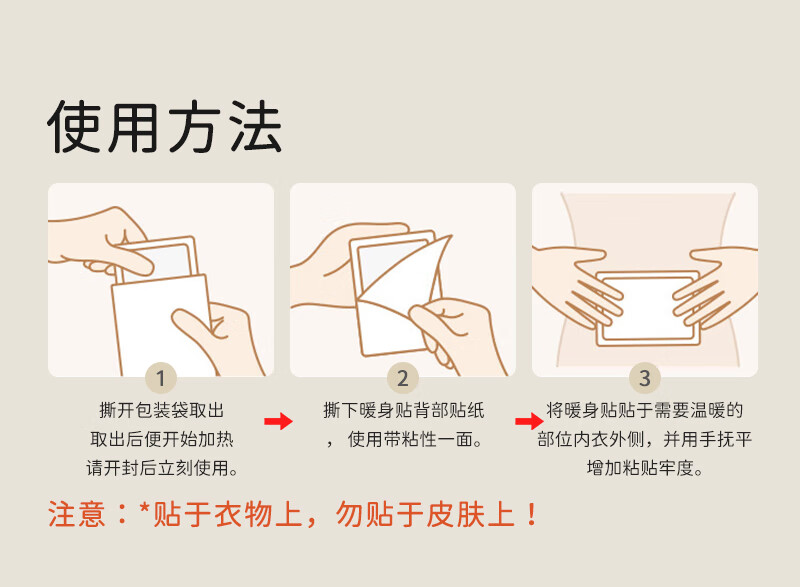 使用方法

1
撕开包装袋取出
取出后便开始加热
请开封后立刻使用。

2
撕下暖身贴背部贴纸
，使用带粘性一面。

3
将暖身贴贴于需要温暖的
部位内衣外侧，并用手抚平
增加粘贴牢度。

注意：*贴于衣物上，勿贴于皮肤上！