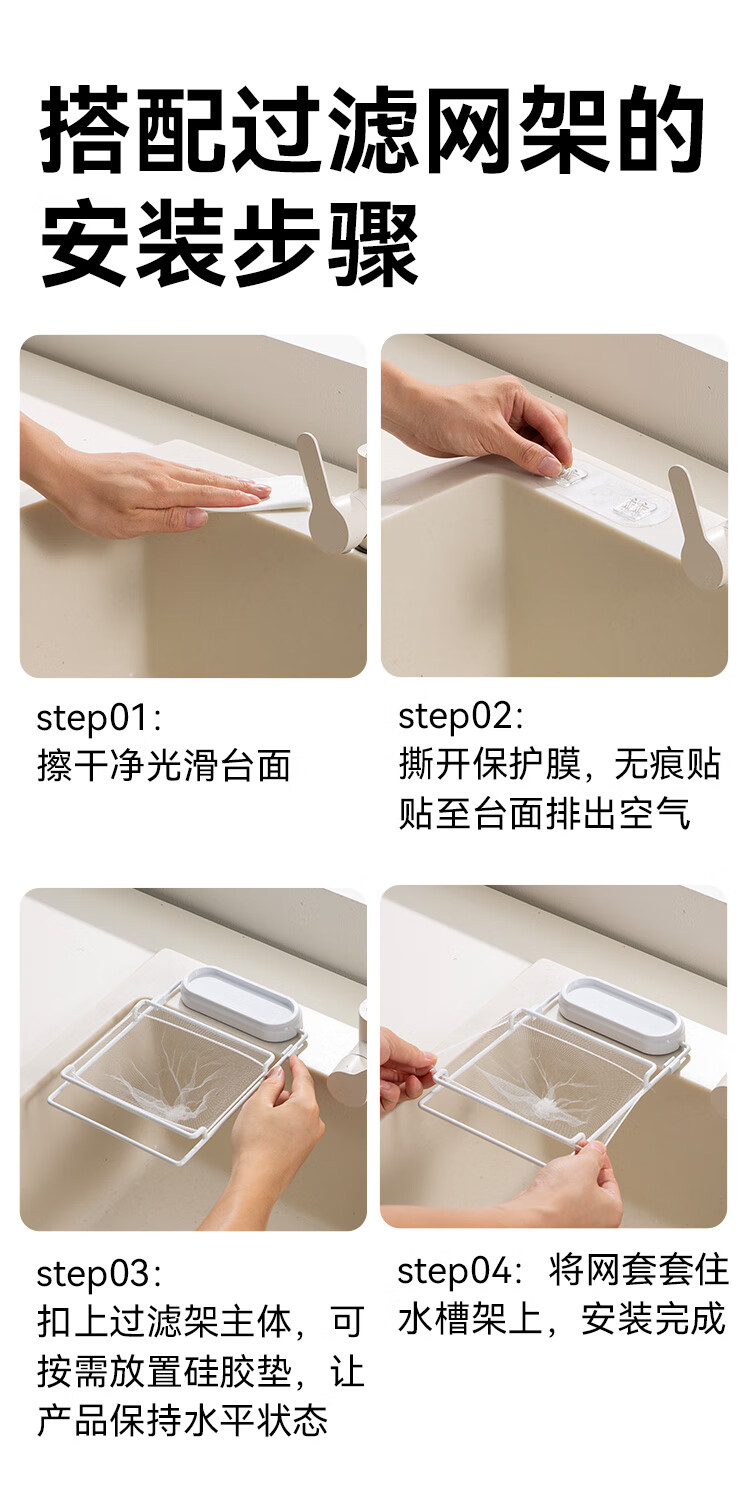 搭配过滤网架的安装步骤

step01:
擦干净光滑台面

step02:
撕开保护膜，无痕贴贴至台面排出空气

step03:
扣上过滤架主体，可按需放置硅胶垫，让产品保持水平状态

step04: 将网套套住水槽架上，安装完成