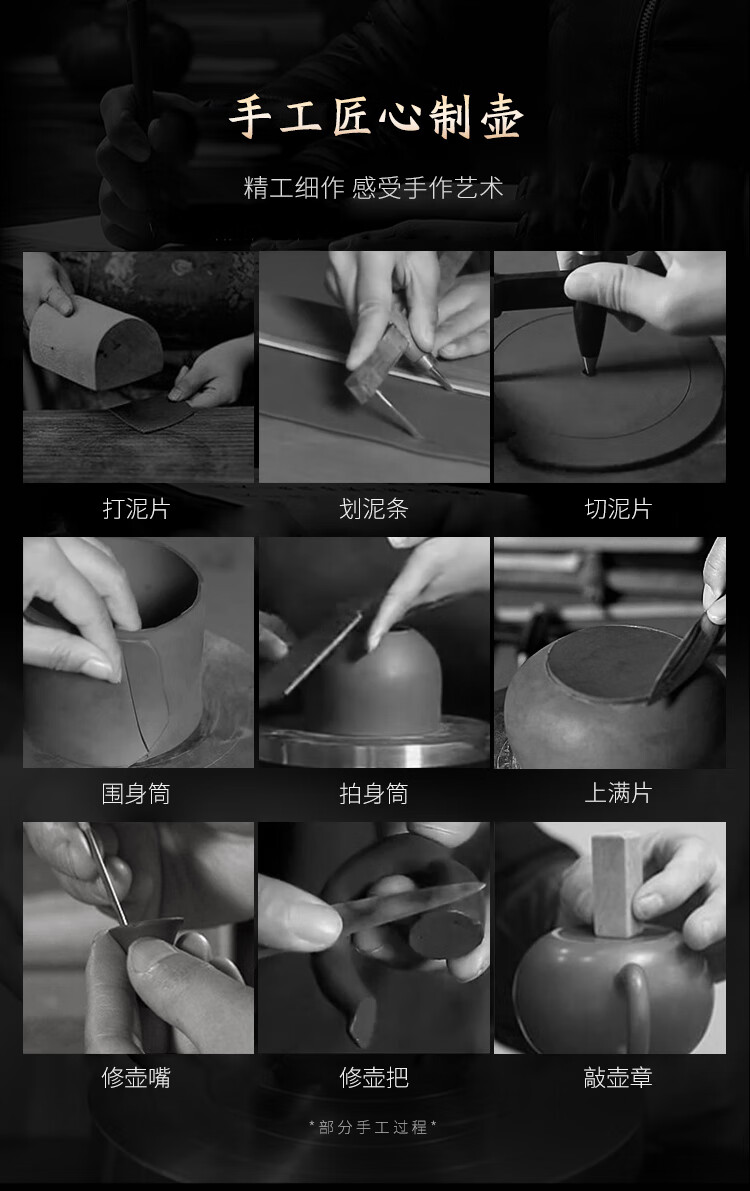 手工匠心制壶

精工细作 感受手作艺术

打泥片

划泥条

切泥片

围身筒

拍身筒

上满片

修壶嘴

修壶把

敲壶章

*部分手工过程*