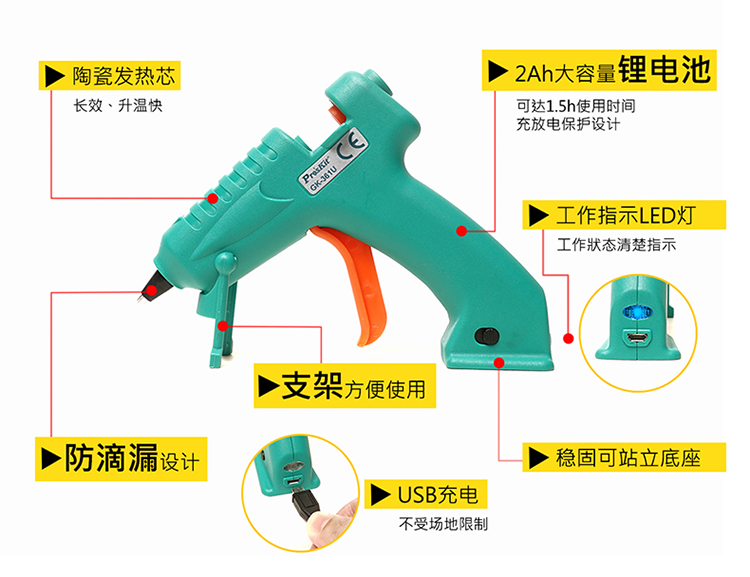 ▶ 陶瓷发热芯
长效、升温快

▶ 2Ah大容量锂电池
可达1.5h使用时间
充放电保护设计

Pro'sKit
GK-361U
CE

▶ 工作指示LED灯
工作状态清楚指示

▶ 支架方便使用

▶ 防滴漏设计

▶ 稳固可站立底座

▶ USB充电
不受场地限制