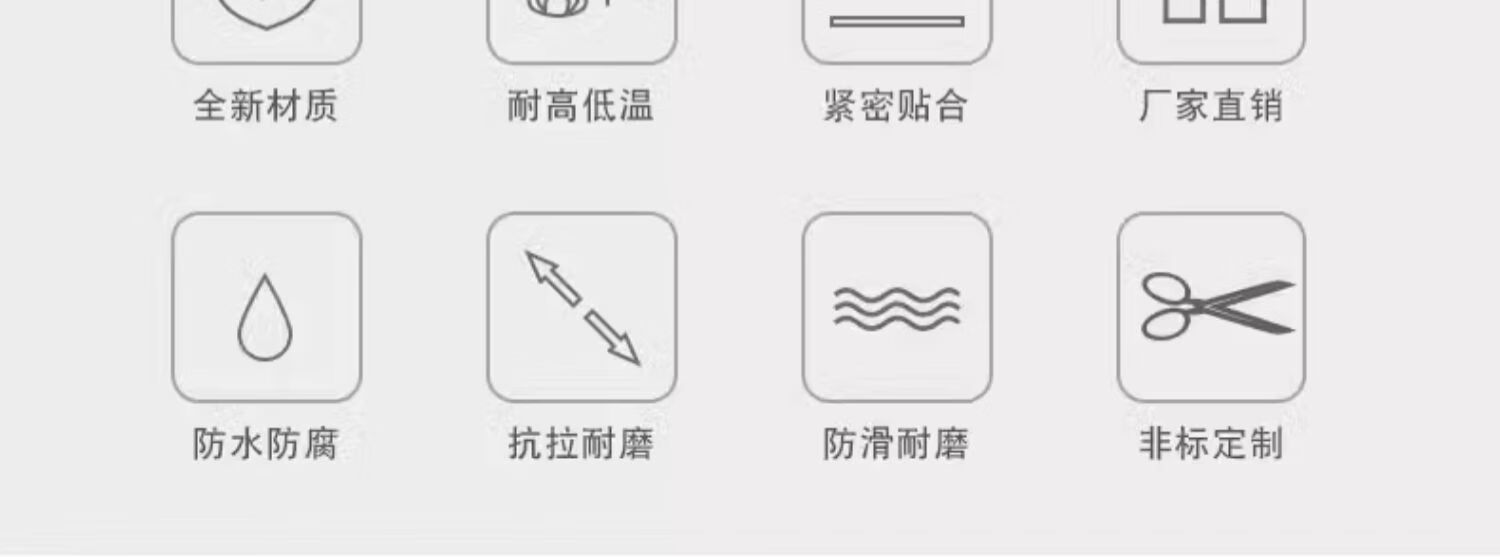 全新材质

耐高低温

紧密贴合

厂家直销

防水防腐

抗拉耐磨

防滑耐磨

非标定制